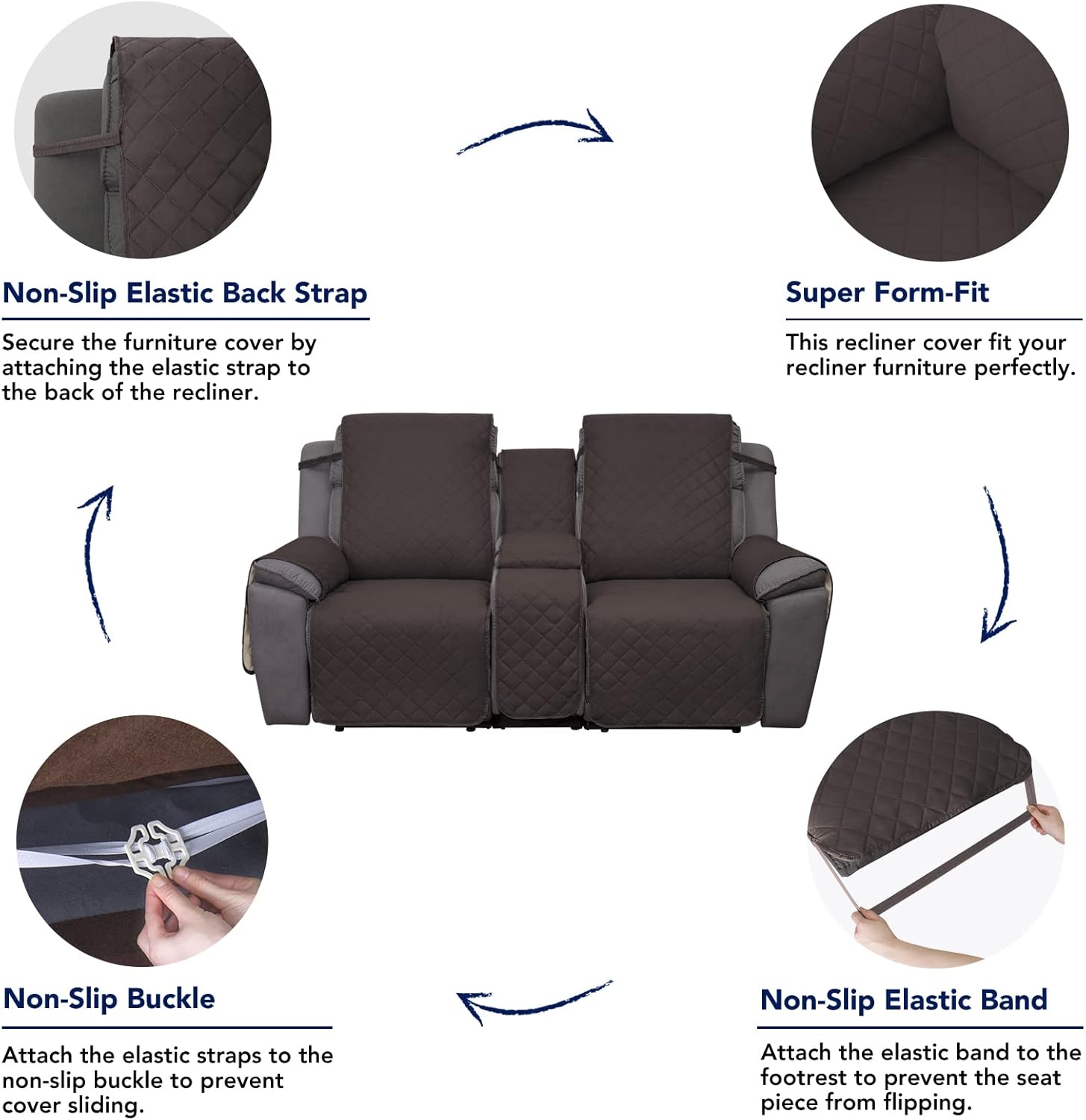 Non-Slip Elastic Back Strap

Secure the furniture cover by attaching the elastic strap to the back of the recliner.

Super Form-Fit

This recliner cover fit your recliner furniture perfectly.

Non-Slip Buckle

Attach the elastic straps to the non-slip buckle to prevent cover sliding.

Non-Slip Elastic Band

Attach the elastic band to the footrest to prevent the seat piece from flipping.