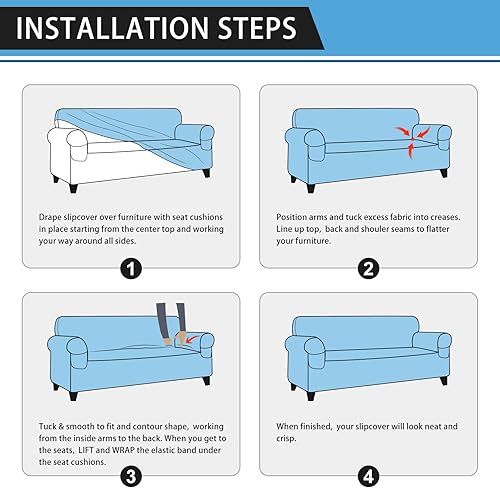 INSTALLATION STEPS

Drape slipcover over furniture with seat cushions in place starting from the center top and working your way around all sides.

1

Position arms and tuck excess fabric into creases. Line up top, back and shouler seams to flatter your furniture.

2

Tuck & smooth to fit and contour shape, working from the inside arms to the back. When you get to the seats, LIFT and WRAP the elastic band under the seat cushions.

3

When finished, your slipcover will look neat and crisp.

4