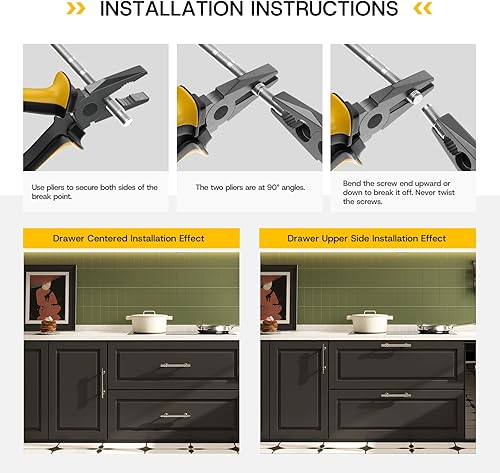 INSTALLATION INSTRUCTIONS

Use pliers to secure both sides of the break point.

The two pliers are at 90° angles.

Bend the screw end upward or down to break it off. Never twist the screws.

Drawer Centered Installation Effect

Drawer Upper Side Installation Effect