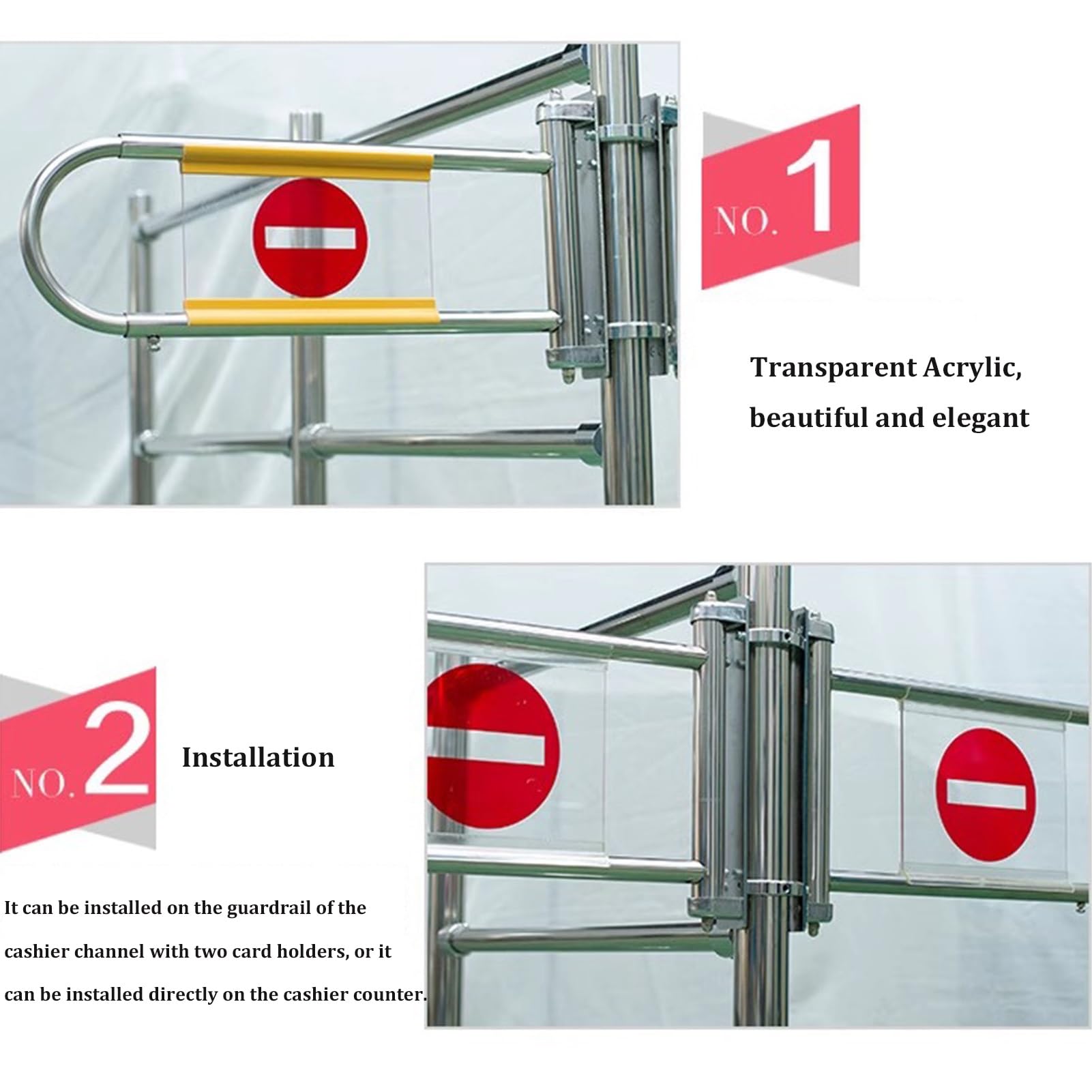 NO. 1

Transparent Acrylic, beautiful and elegant

NO. 2

Installation

It can be installed on the guardrail of the cashier channel with two card holders, or it can be installed directly on the cashier counter.