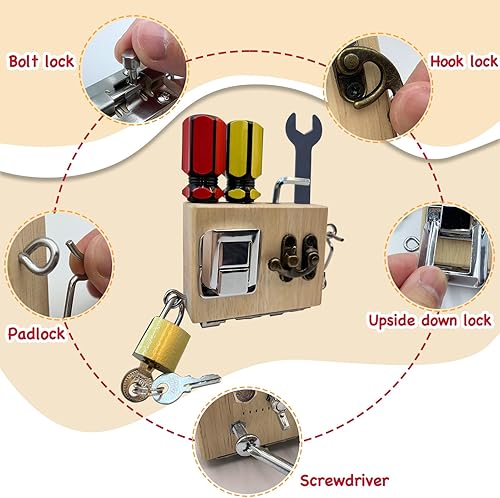 Bolt lock

Hook lock

Padlock

Upside down lock

Screwdriver