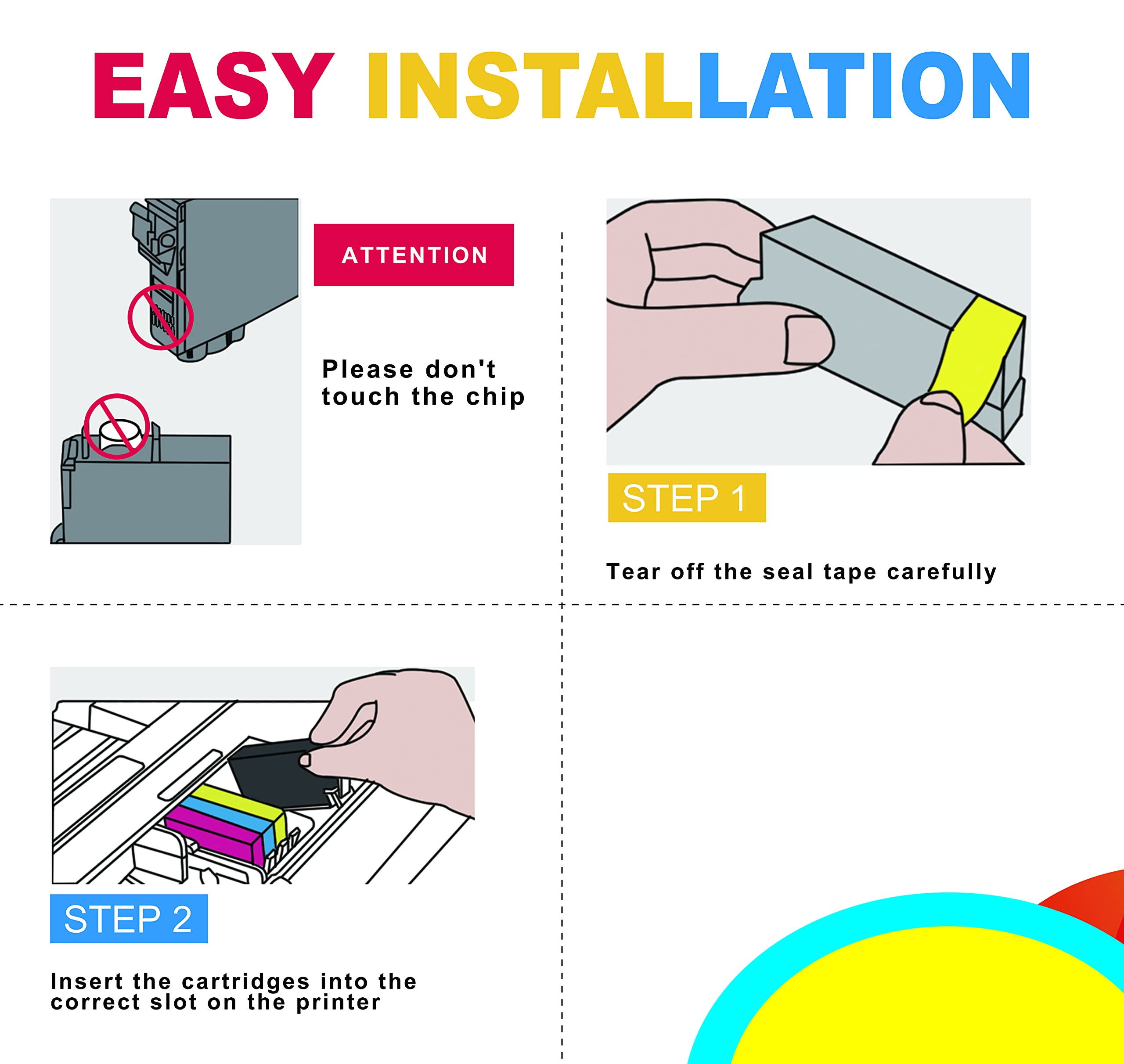 EASY INSTALLATION

ATTENTION

Please don't touch the chip

STEP 1

Tear off the seal tape carefully

STEP 2

Insert the cartridges into the correct slot on the printer