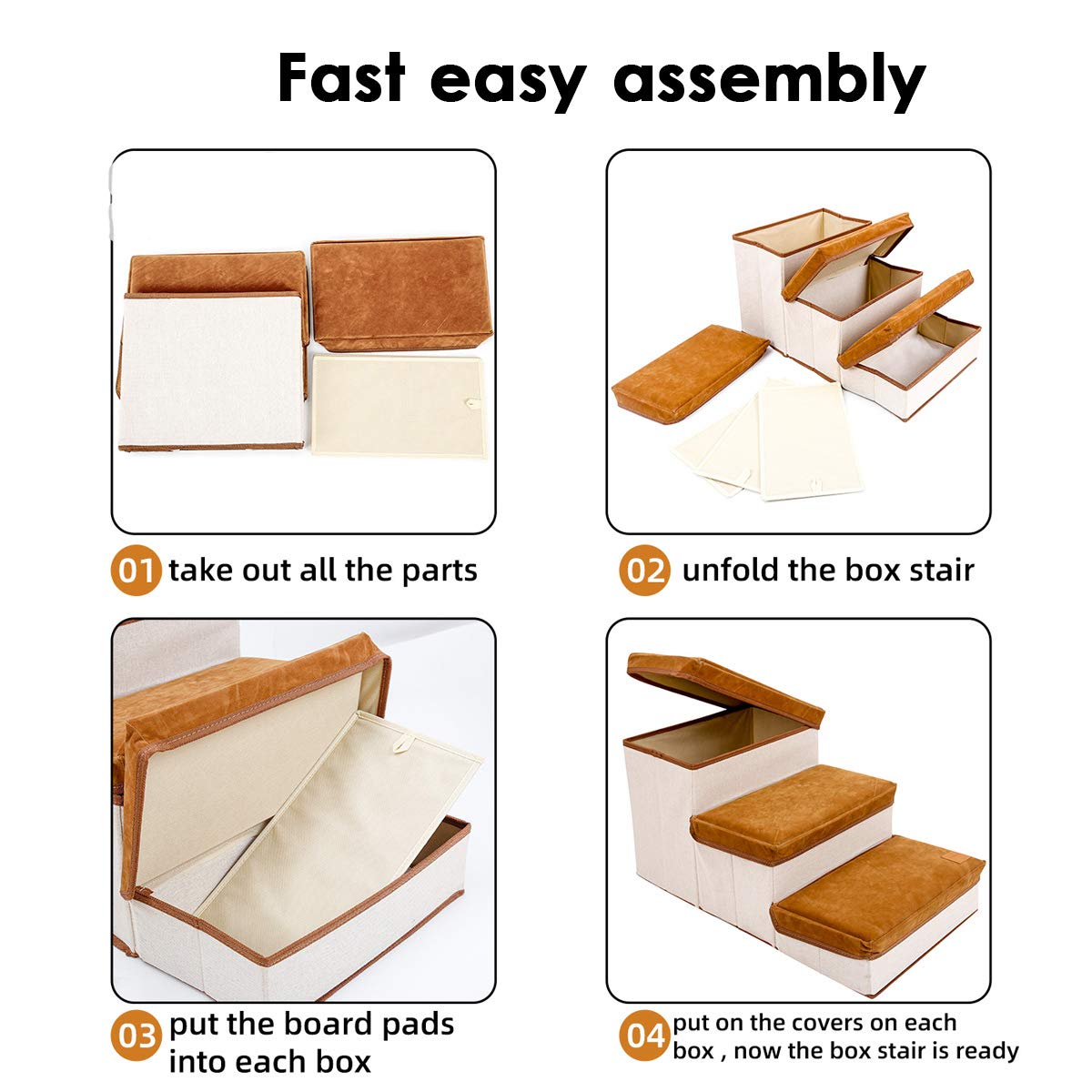 Fast easy assembly

01 take out all the parts

02 unfold the box stair

03 put the board pads into each box

04 put on the covers on each box , now the box stair is ready