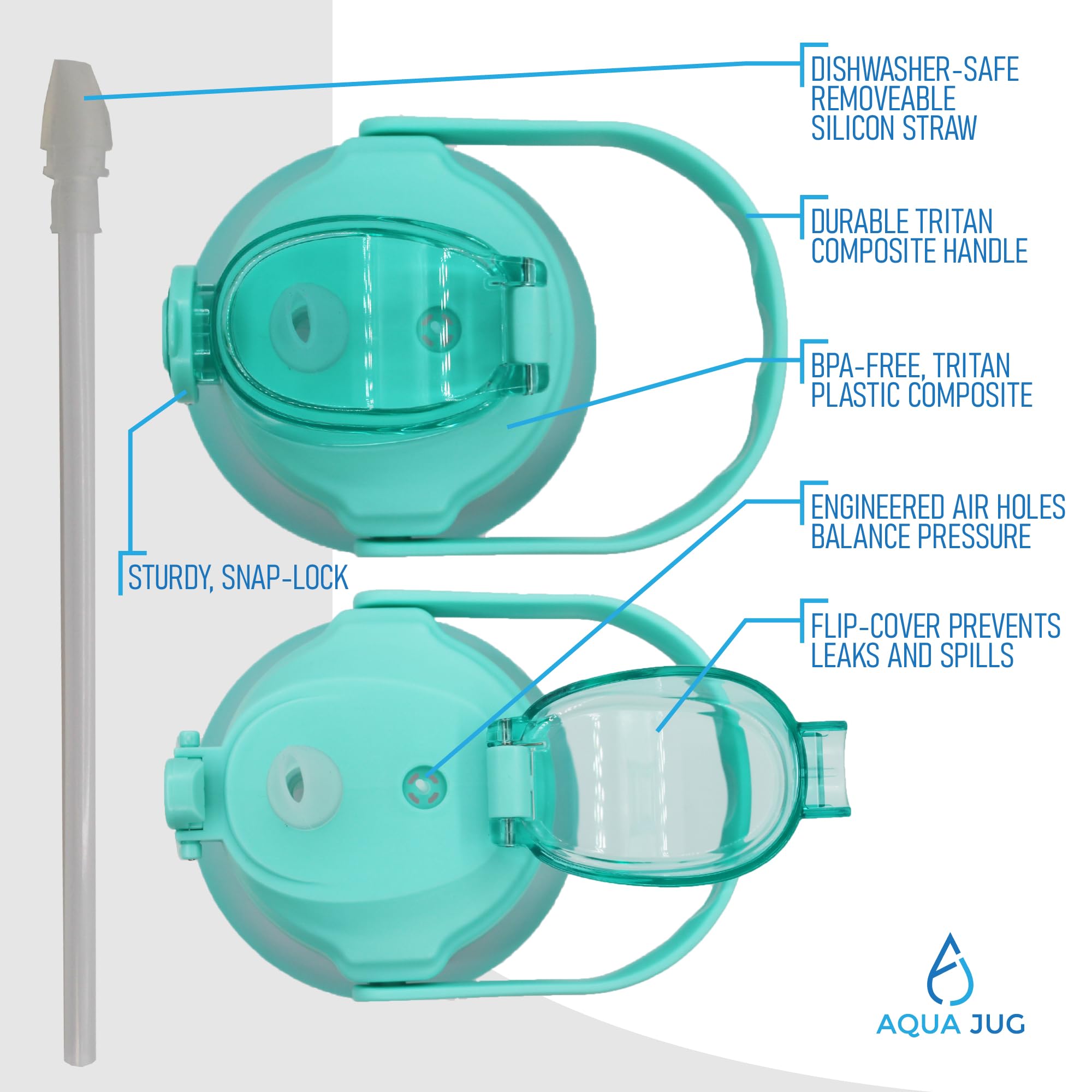 DISHWASHER-SAFE REMOVEABLE SILICON STRAW

DURABLE TRITAN COMPOSITE HANDLE

BPA-FREE, TRITAN PLASTIC COMPOSITE

ENGINEERED AIR HOLES BALANCE PRESSURE

STURDY, SNAP-LOCK

FLIP-COVER PREVENTS LEAKS AND SPILLS

AQUA JUG