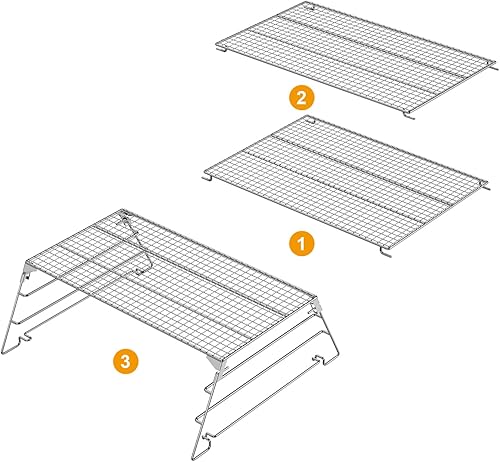 2

1

3