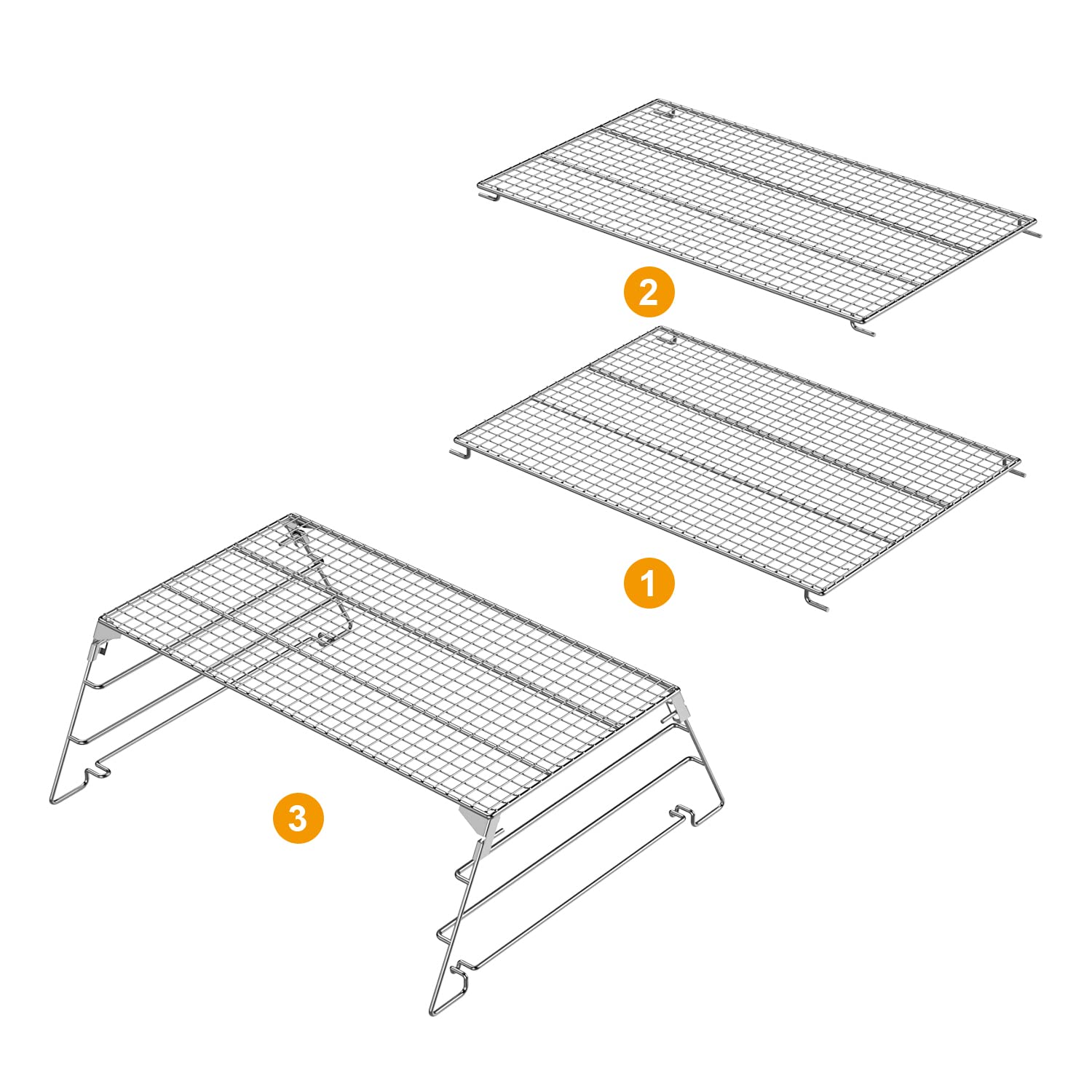 2

1

3