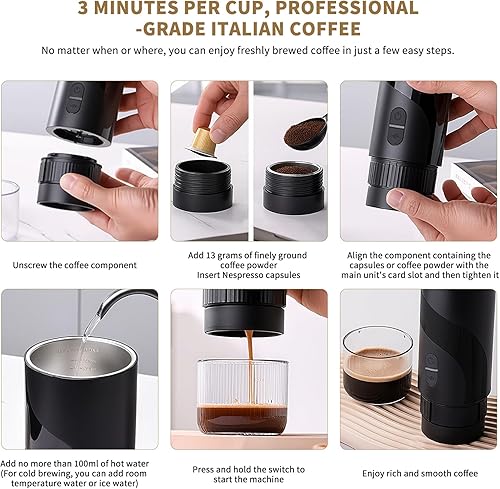 3 MINUTES PER CUP, PROFESSIONAL -GRADE ITALIAN COFFEE

No matter when or where, you can enjoy freshly brewed coffee in just a few easy steps.

Unscrew the coffee component

Add 13 grams of finely ground coffee powder
Insert Nespresso capsules

Align the component containing the capsules or coffee powder with the main unit's card slot and then tighten it

Add no more than 100ml of hot water (For cold brewing, you can add room temperature water or ice water)

Press and hold the switch to start the machine

Enjoy rich and smooth coffee