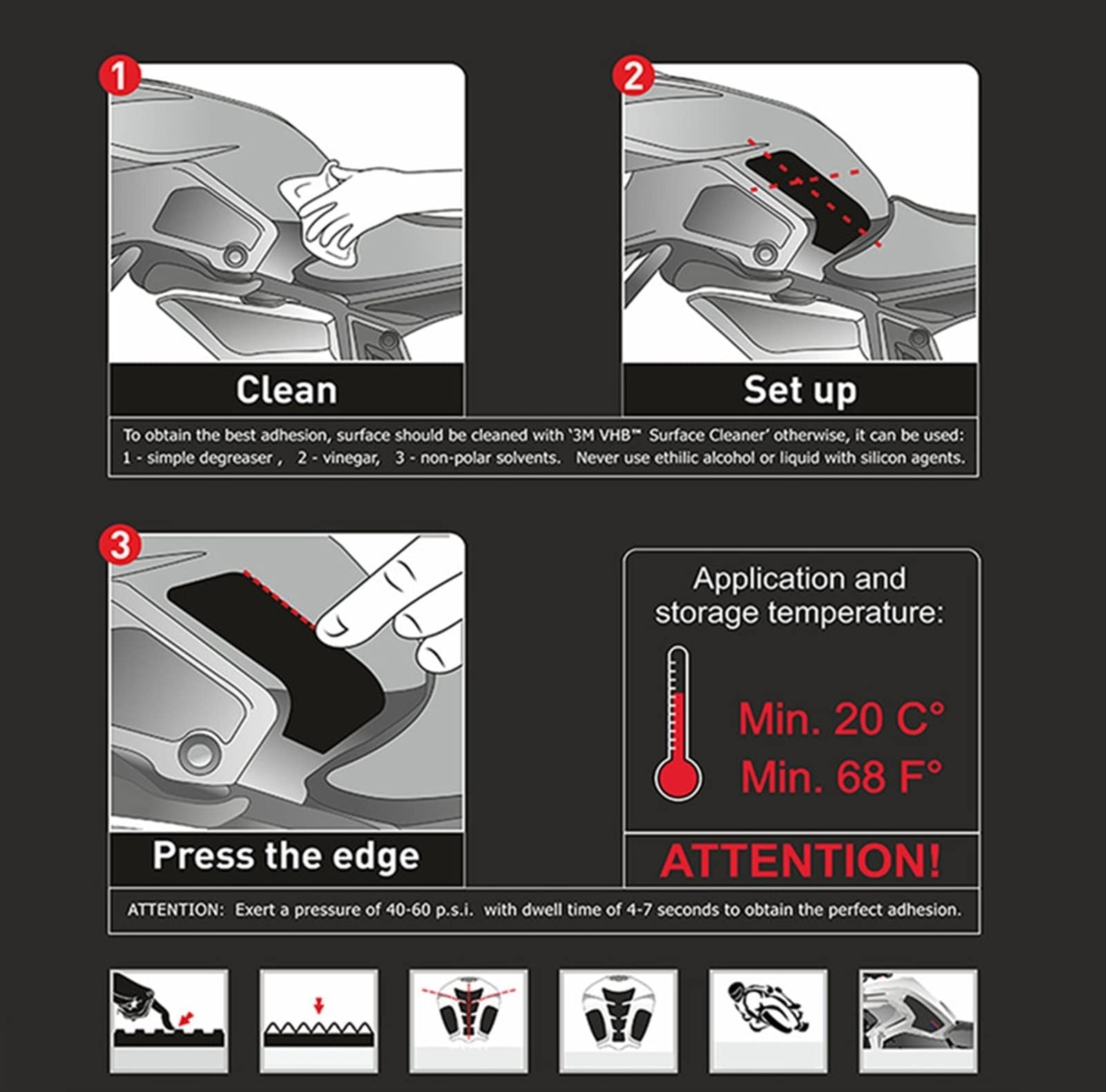 1

Clean

2

Set up

To obtain the best adhesion, surface should be cleaned with '3M VHB™ Surface Cleaner' otherwise, it can be used: 1 - simple degreaser , 2 - vinegar, 3 - non-polar solvents. Never use ethilic alcohol or liquid with silicon agents.

3

Press the edge

Application and storage temperature:

Min. 20 C°
Min. 68 F°

ATTENTION!

ATTENTION: Exert a pressure of 40-60 p.s.i. with dwell time of 4-7 seconds to obtain the perfect adhesion.