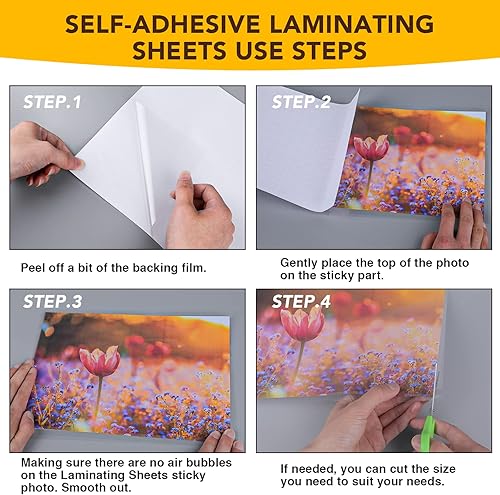 SELF-ADHESIVE LAMINATING SHEETS USE STEPS

STEP.1

Peel off a bit of the backing film.

STEP.2

Gently place the top of the photo on the sticky part.

STEP.3

Making sure there are no air bubbles on the Laminating Sheets sticky photo. Smooth out.

STEP.4

If needed, you can cut the size you need to suit your needs.