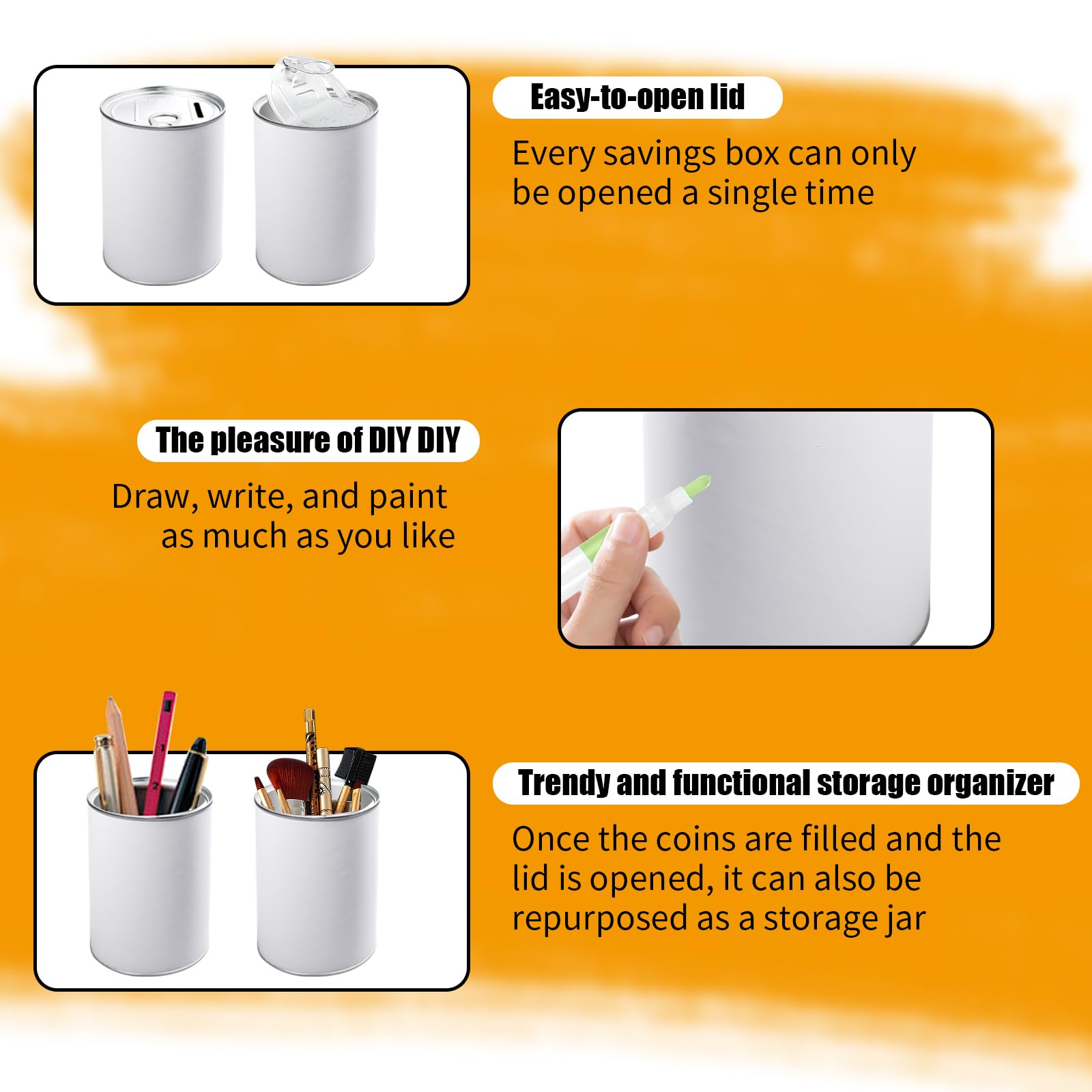 Easy-to-open lid

Every savings box can only be opened a single time

The pleasure of DIY DIY

Draw, write, and paint as much as you like

Trendy and functional storage organizer

Once the coins are filled and the lid is opened, it can also be repurposed as a storage jar