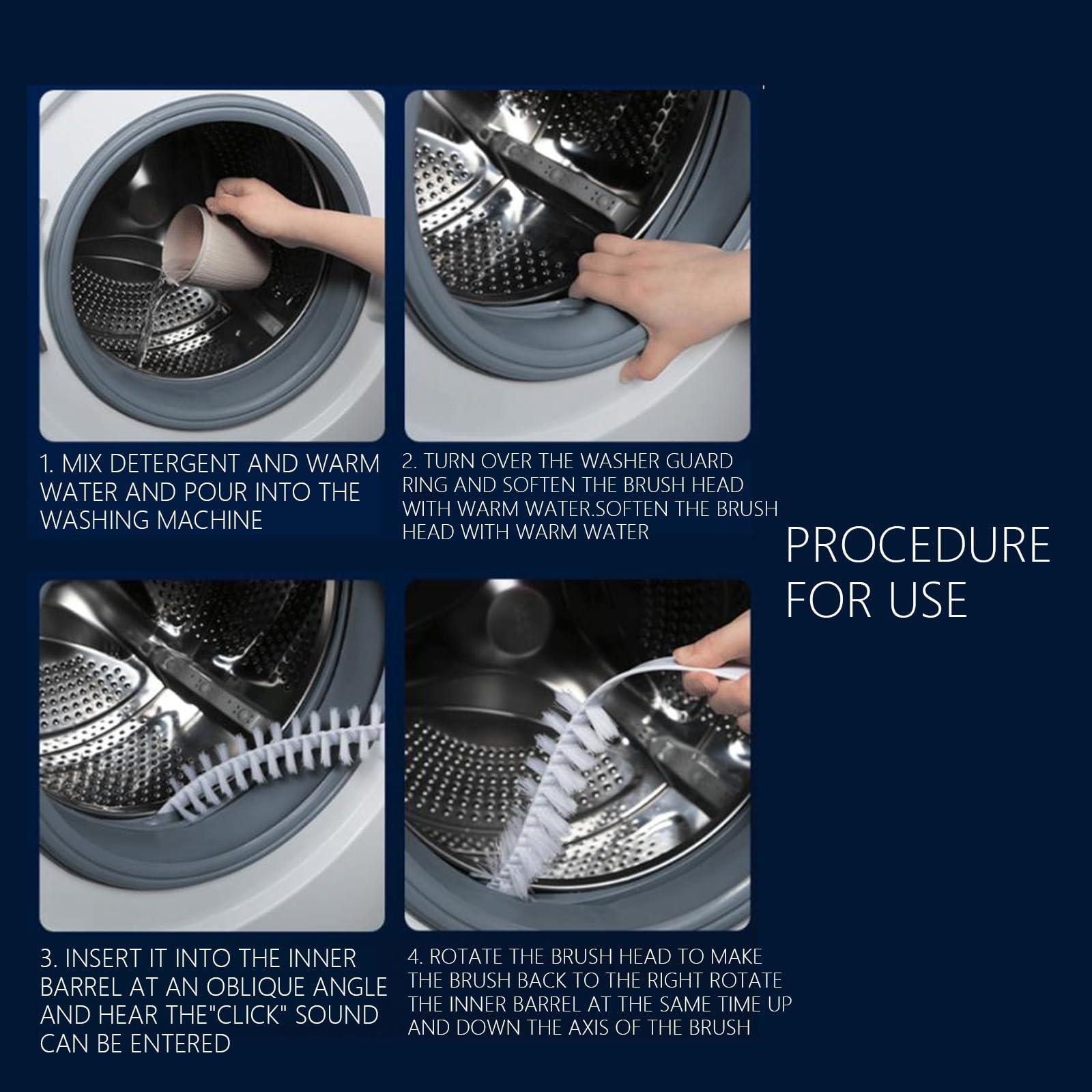 1. MIX DETERGENT AND WARM WATER AND POUR INTO THE WASHING MACHINE

2. TURN OVER THE WASHER GUARD RING AND SOFTEN THE BRUSH HEAD WITH WARM WATER.SOFTEN THE BRUSH HEAD WITH WARM WATER

PROCEDURE FOR USE

3. INSERT IT INTO THE INNER BARREL AT AN OBLIQUE ANGLE AND HEAR THE"CLICK" SOUND CAN BE ENTERED

4. ROTATE THE BRUSH HEAD TO MAKE THE BRUSH BACK TO THE RIGHT ROTATE THE INNER BARREL AT THE SAME TIME UP AND DOWN THE AXIS OF THE BRUSH