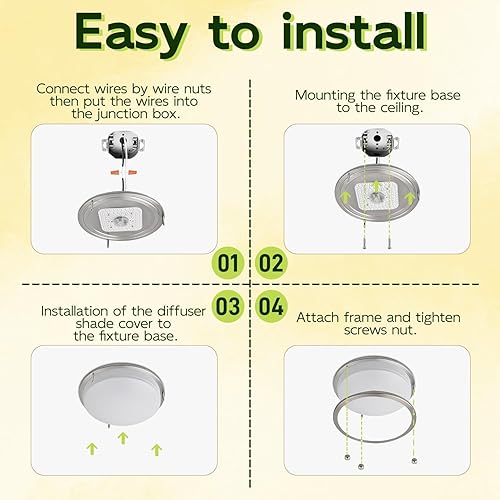 Easy to install

Connect wires by wire nuts then put the wires into the junction box.

01

Mounting the fixture base to the ceiling.

02

03

Installation of the diffuser shade cover to the fixture base.

04

Attach frame and tighten screws nut.