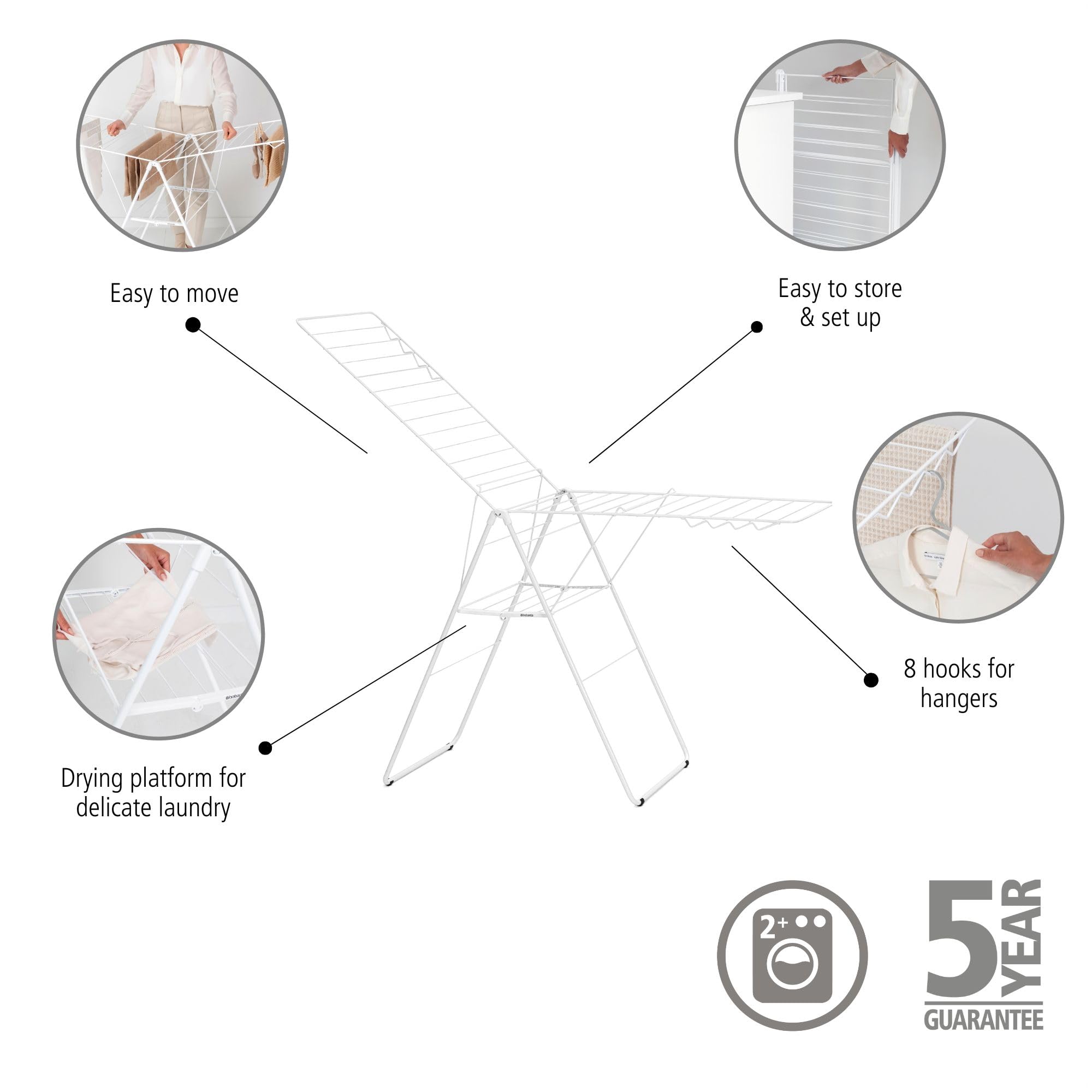 Easy to move

Easy to store & set up

8 hooks for hangers

Drying platform for delicate laundry

2+

5 YEAR GUARANTEE