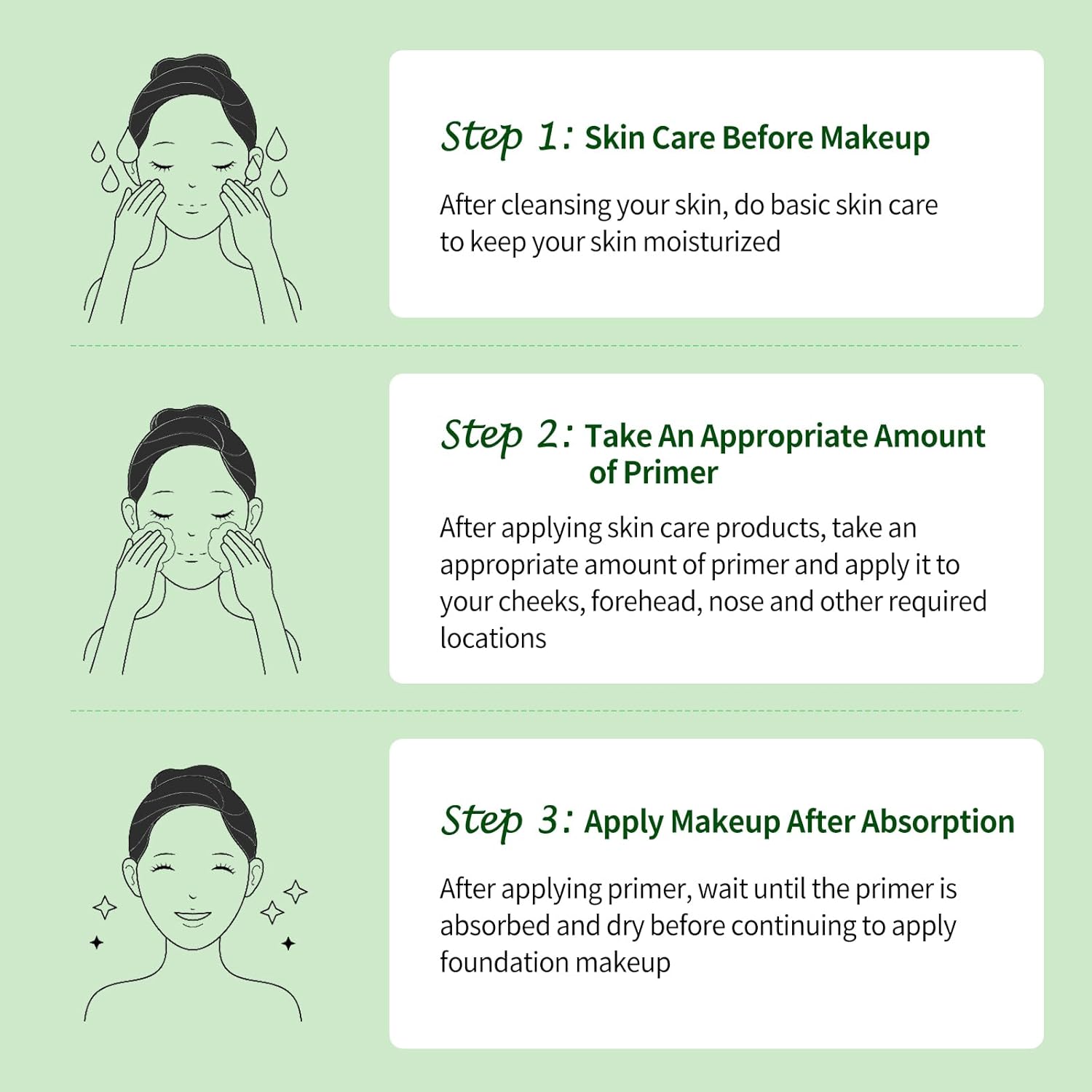 Step 1: Skin Care Before Makeup

After cleansing your skin, do basic skin care to keep your skin moisturized

Step 2: Take An Appropriate Amount of Primer

After applying skin care products, take an appropriate amount of primer and apply it to your cheeks, forehead, nose and other required locations

Step 3: Apply Makeup After Absorption

After applying primer, wait until the primer is absorbed and dry before continuing to apply foundation makeup