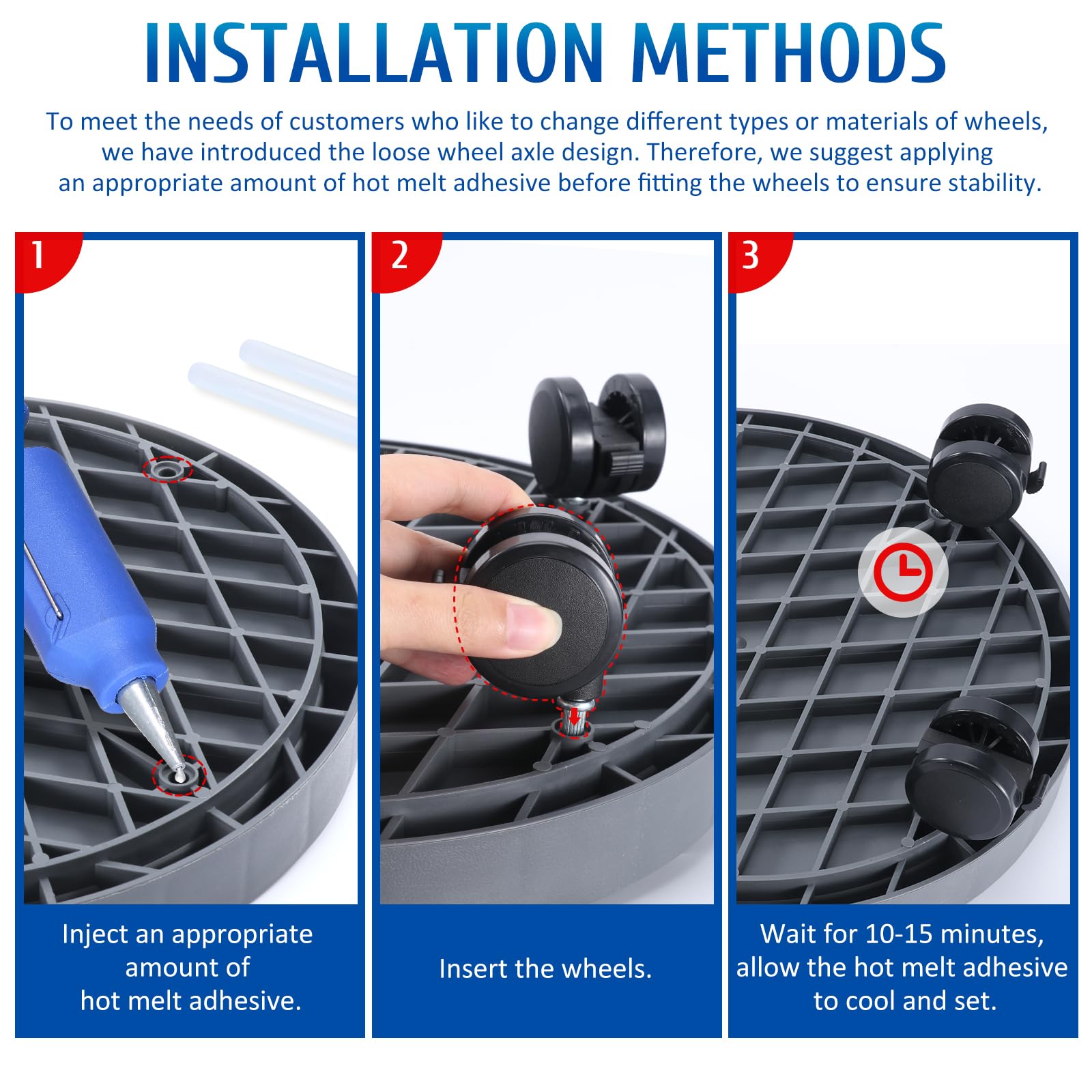 INSTALLATION METHODS

To meet the needs of customers who like to change different types or materials of wheels, we have introduced the loose wheel axle design. Therefore, we suggest applying an appropriate amount of hot melt adhesive before fitting the wheels to ensure stability.

1

Inject an appropriate amount of hot melt adhesive.

2

Insert the wheels.

3

Wait for 10-15 minutes, allow the hot melt adhesive to cool and set.