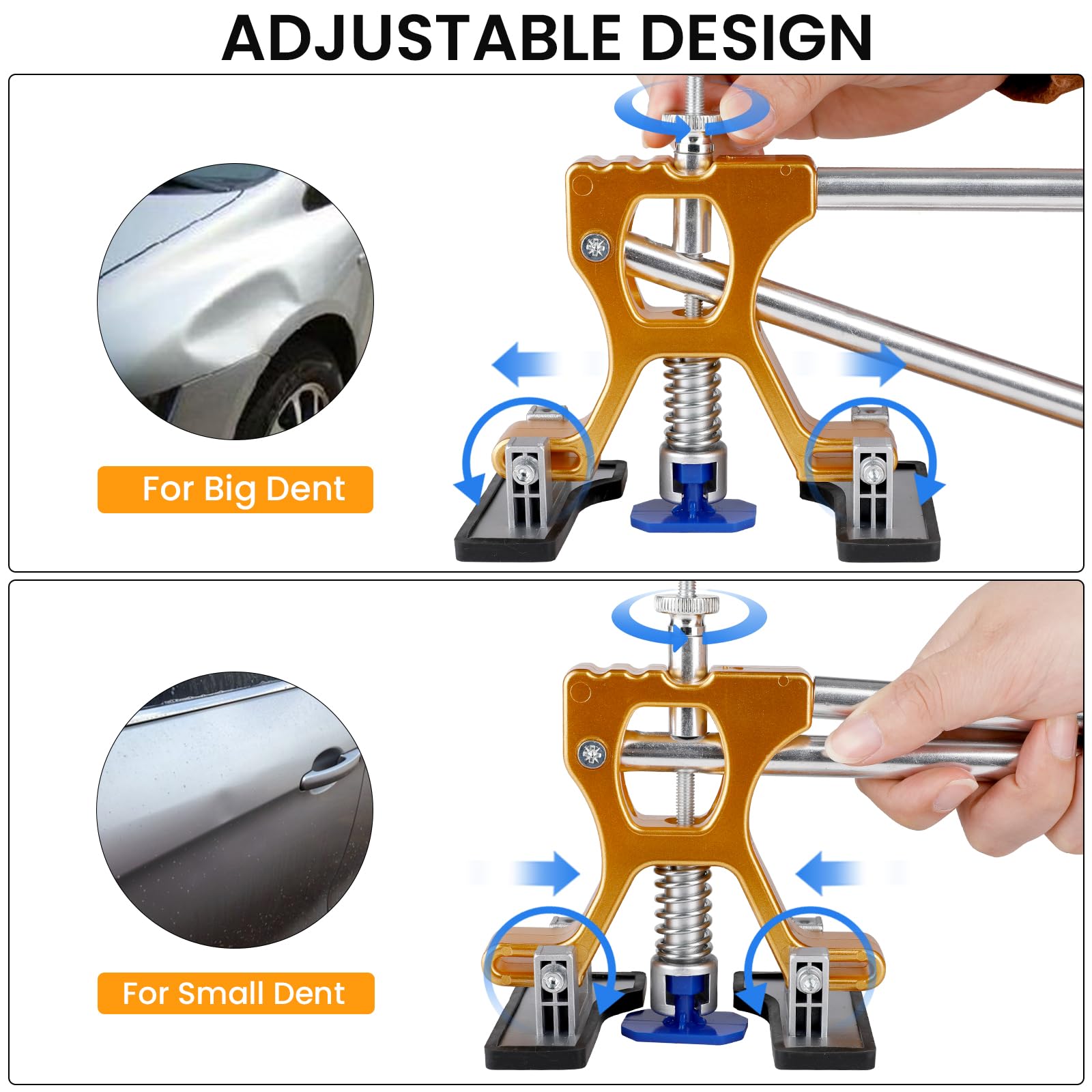 ADJUSTABLE DESIGN

For Big Dent

For Small Dent