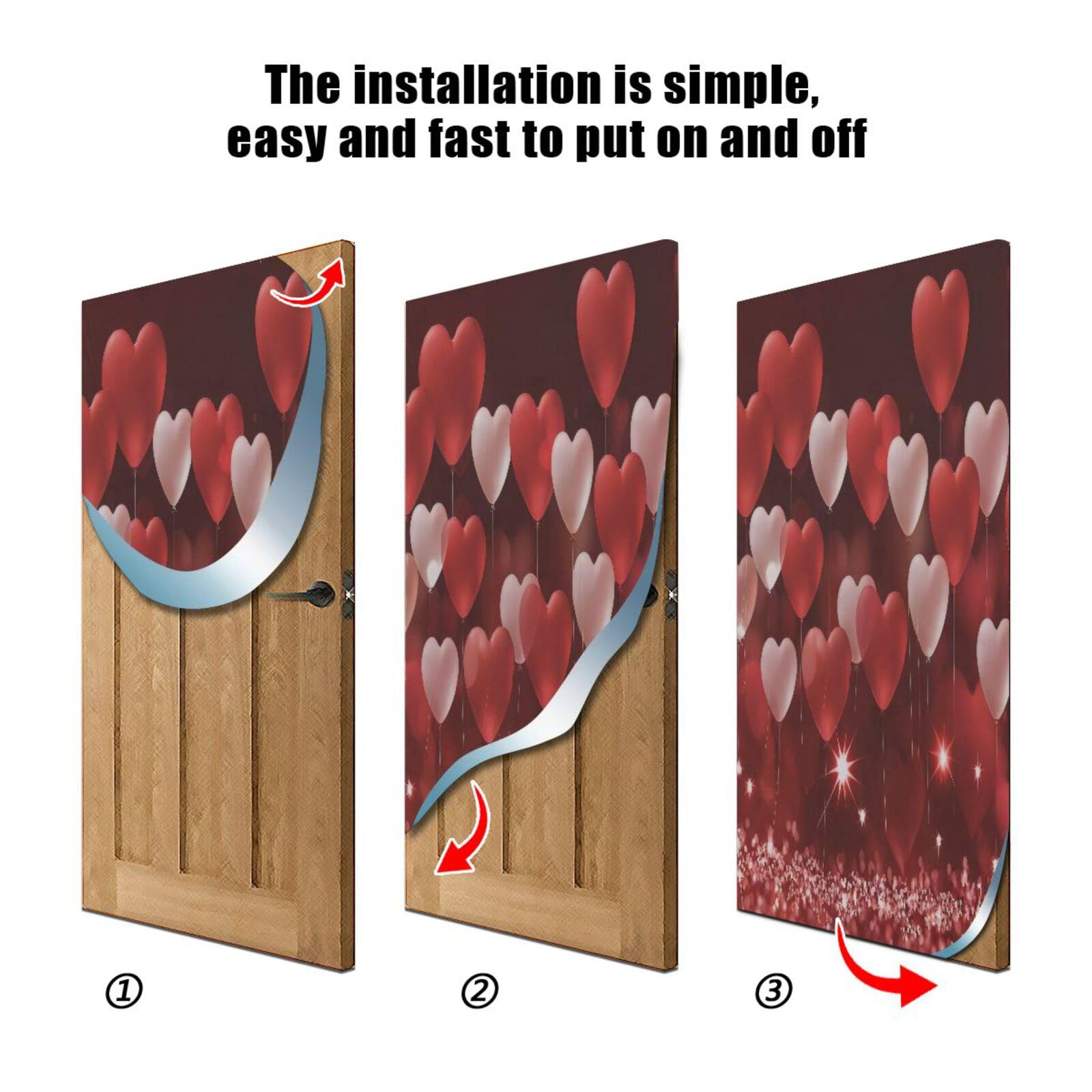 The installation is simple, easy and fast to put on and off

①

②

③