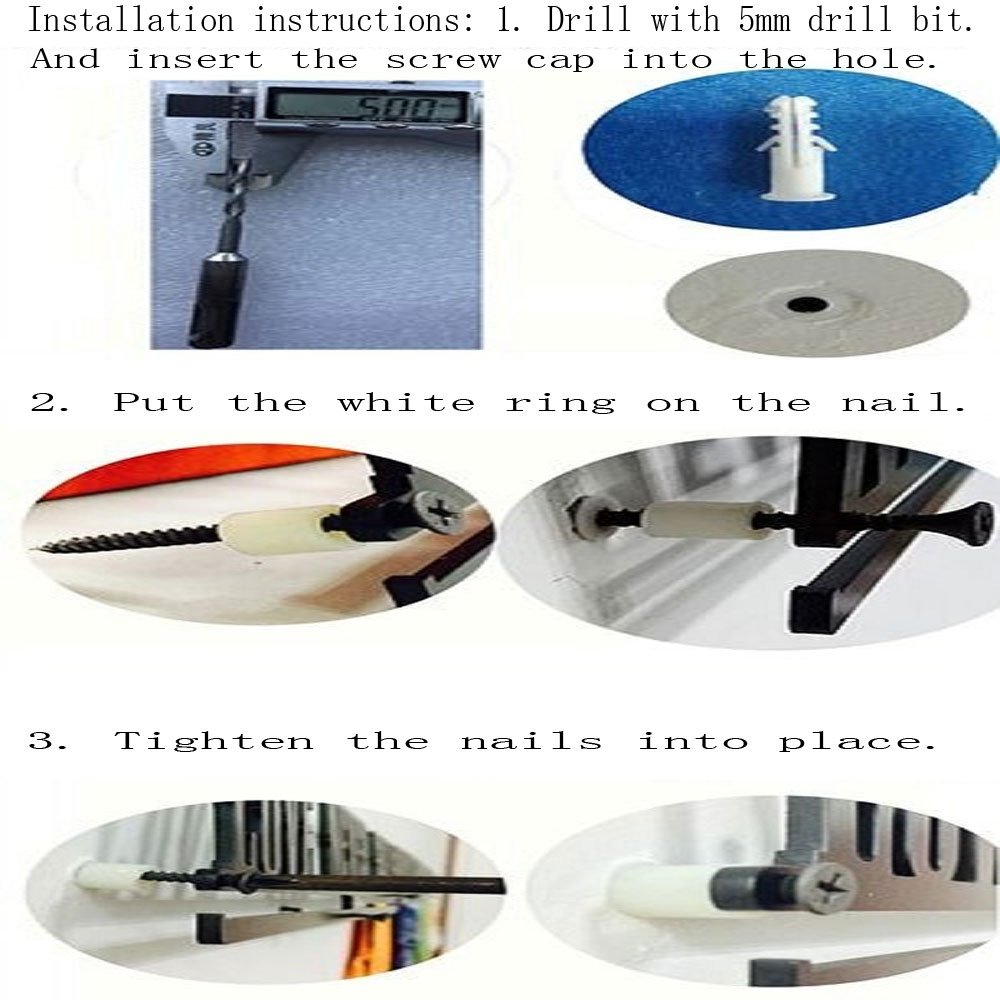 Installation instructions: 1. Drill with 5mm drill bit. And insert the screw cap into the hole.

5.00

2. Put the white ring on the nail.

3. Tighten the nails into place.