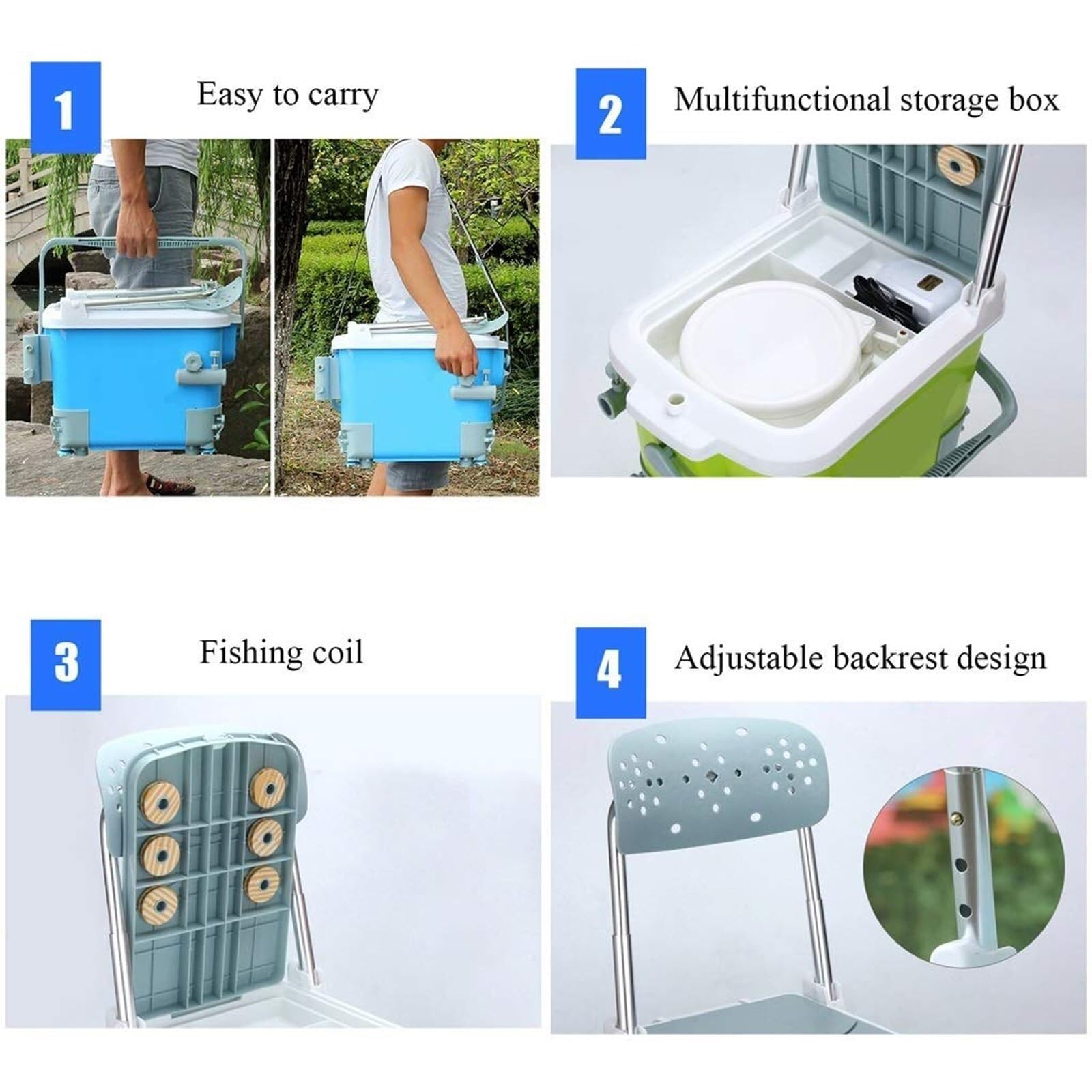 1 Easy to carry

2 Multifunctional storage box

3 Fishing coil

4 Adjustable backrest design