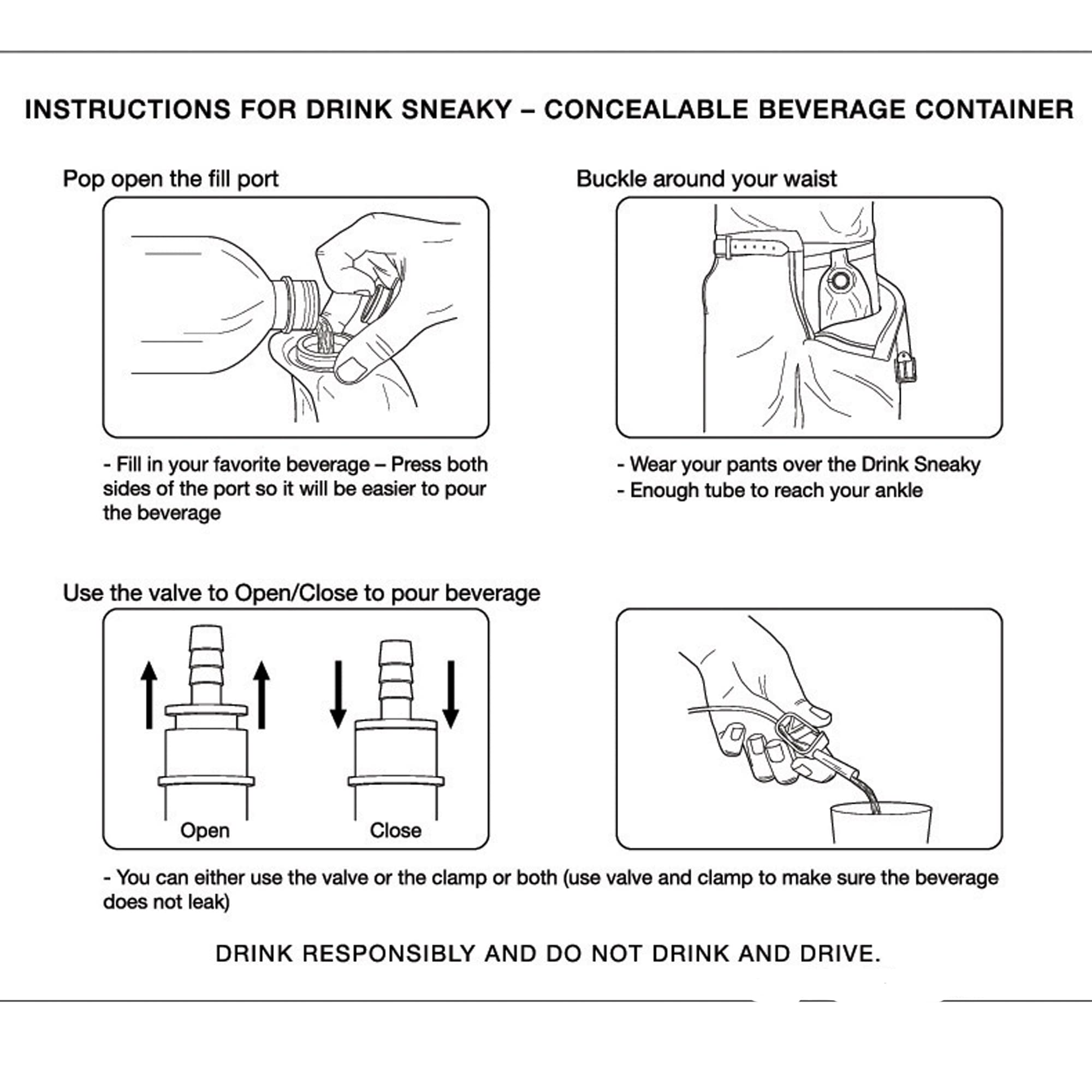 INSTRUCTIONS FOR DRINK SNEAKY – CONCEALABLE BEVERAGE CONTAINER

Pop open the fill port

- Fill in your favorite beverage – Press both sides of the port so it will be easier to pour the beverage

Buckle around your waist

- Wear your pants over the Drink Sneaky
- Enough tube to reach your ankle

Use the valve to Open/Close to pour beverage

Open

Close

- You can either use the valve or the clamp or both (use valve and clamp to make sure the beverage does not leak)

DRINK RESPONSIBLY AND DO NOT DRINK AND DRIVE.