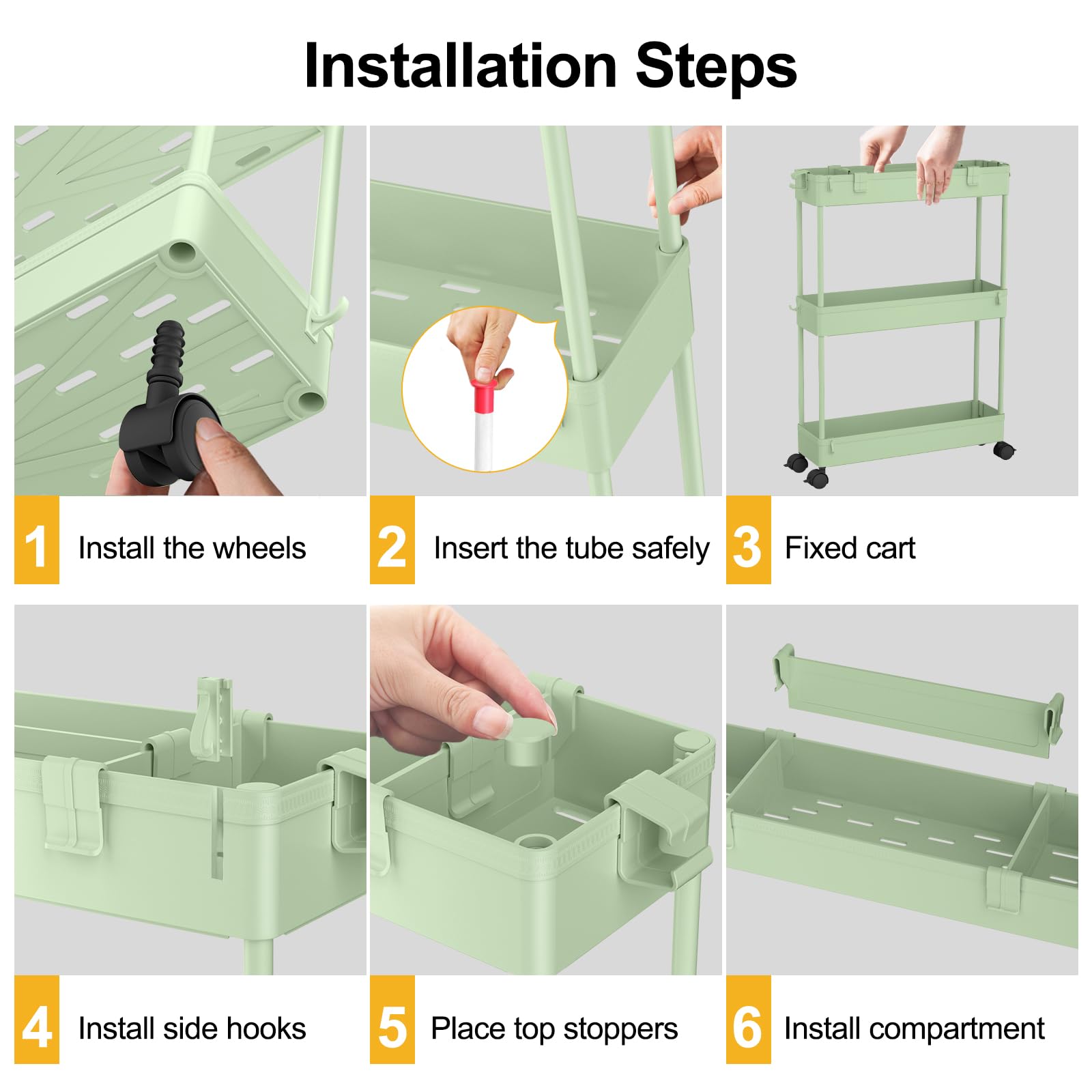 Installation Steps

1 Install the wheels

2 Insert the tube safely

3 Fixed cart

4 Install side hooks

5 Place top stoppers

6 Install compartment