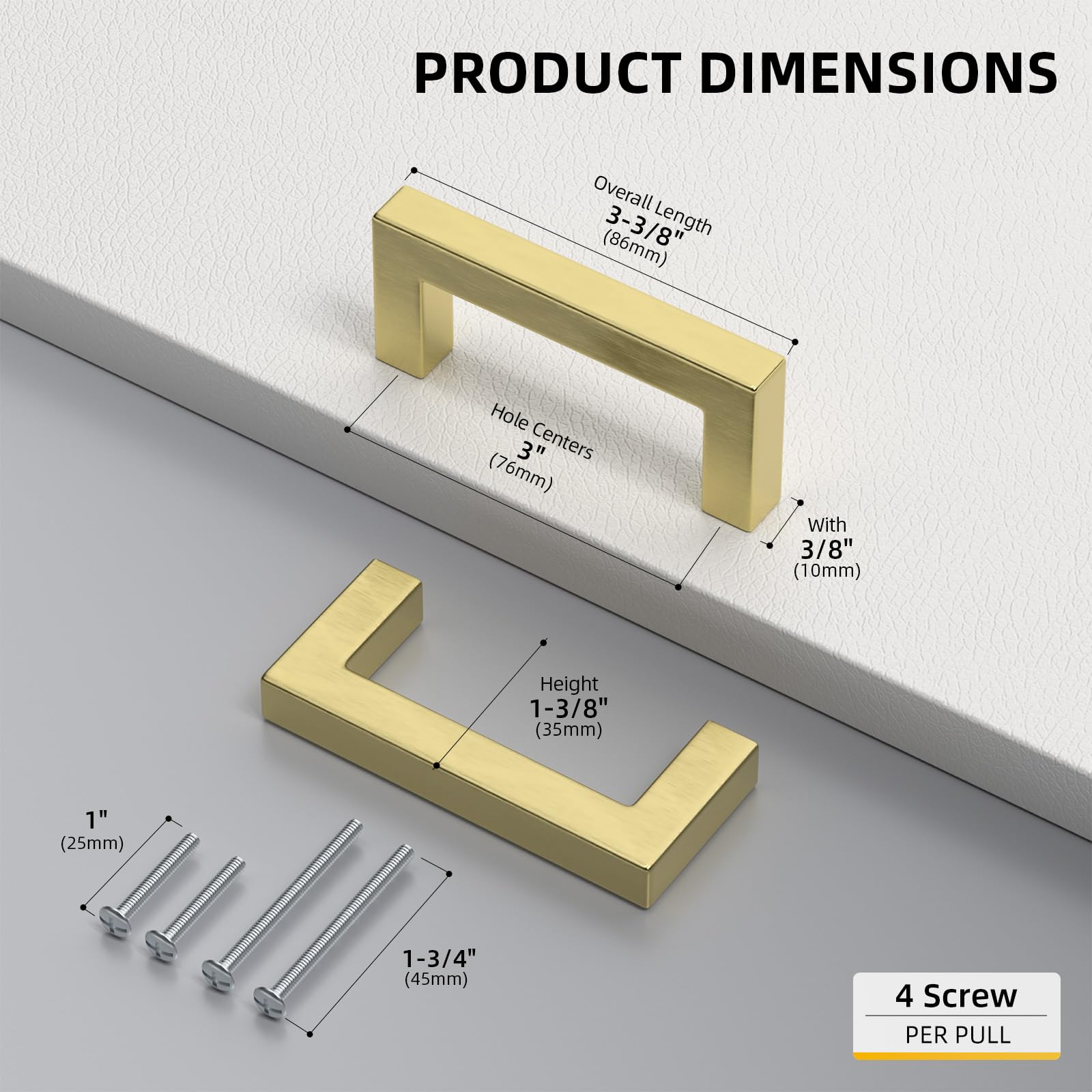 PRODUCT DIMENSIONS

Overall Length
3-3/8"
(86mm)

Hole Centers
3"
(76mm)

With
3/8"
(10mm)

Height
1-3/8"
(35mm)

1"
(25mm)

1-3/4"
(45mm)

4 Screw
PER PULL