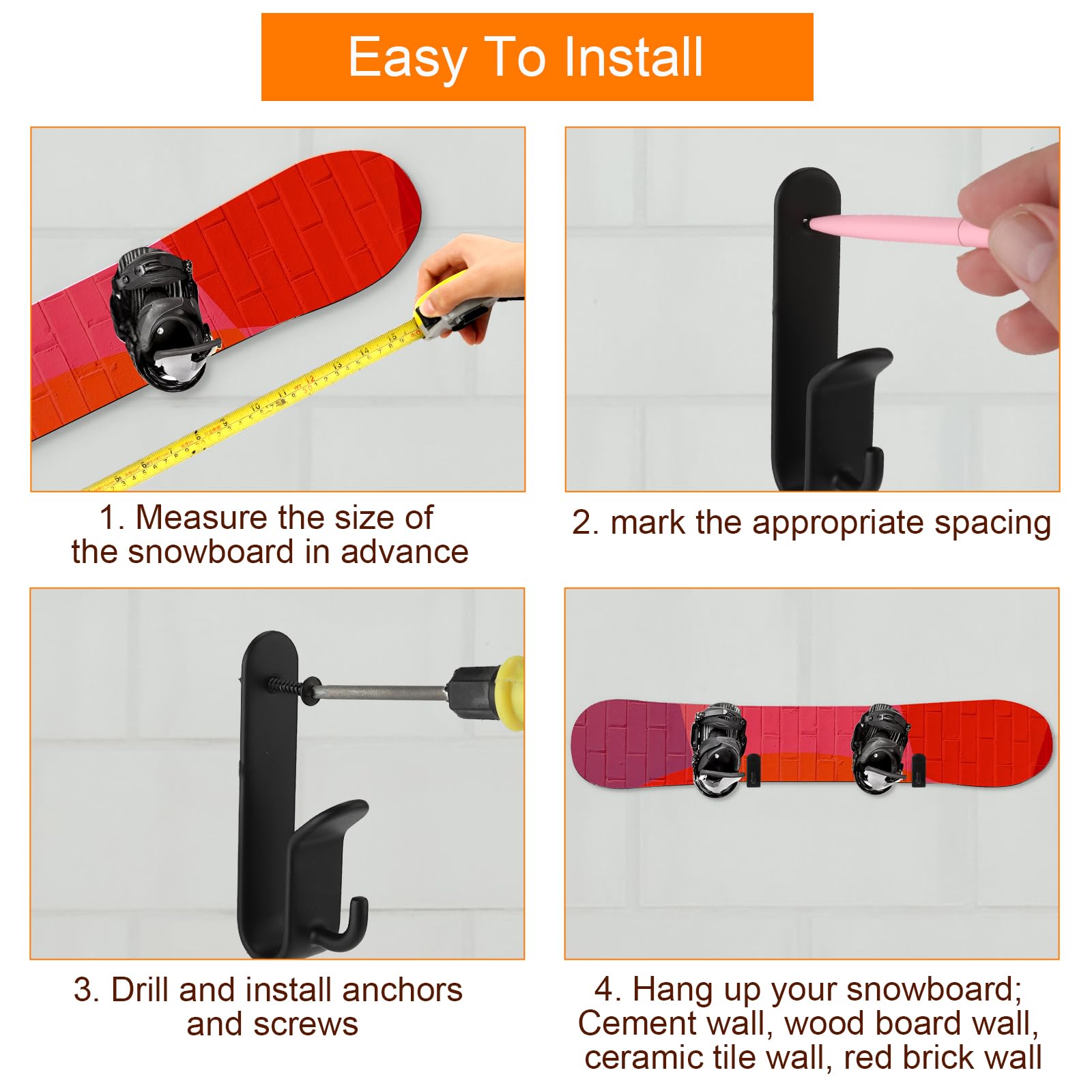 Easy To Install

1. Measure the size of the snowboard in advance

2. mark the appropriate spacing

3. Drill and install anchors and screws

4. Hang up your snowboard; Cement wall, wood board wall, ceramic tile wall, red brick wall