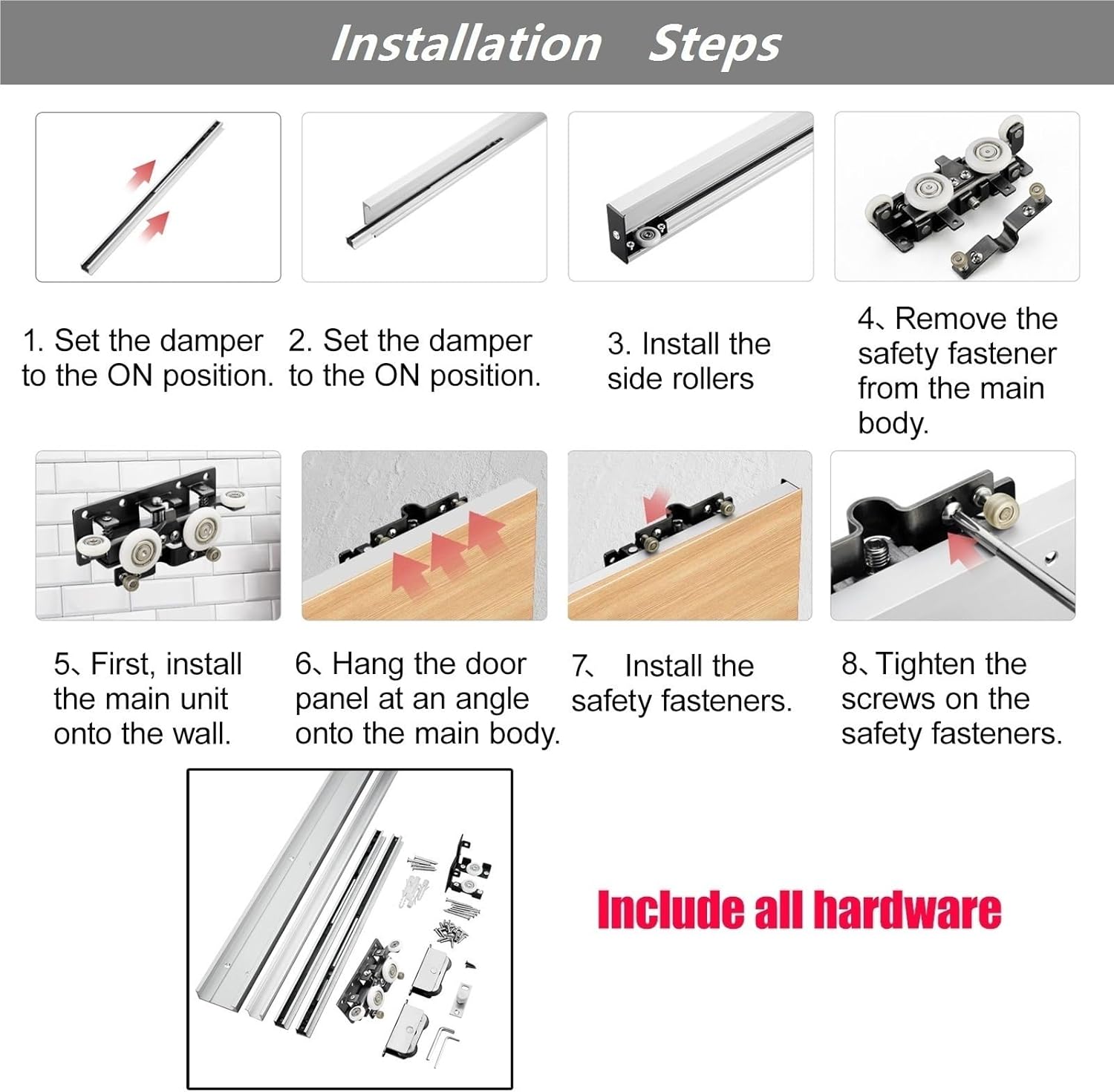 Installation Steps

1. Set the damper to the ON position.

2. Set the damper to the ON position.

3. Install the side rollers

4、Remove the safety fastener from the main body.

5、First, install the main unit onto the wall.

6、Hang the door panel at an angle onto the main body.

7、 Install the safety fasteners.

8、Tighten the screws on the safety fasteners.

Include all hardware