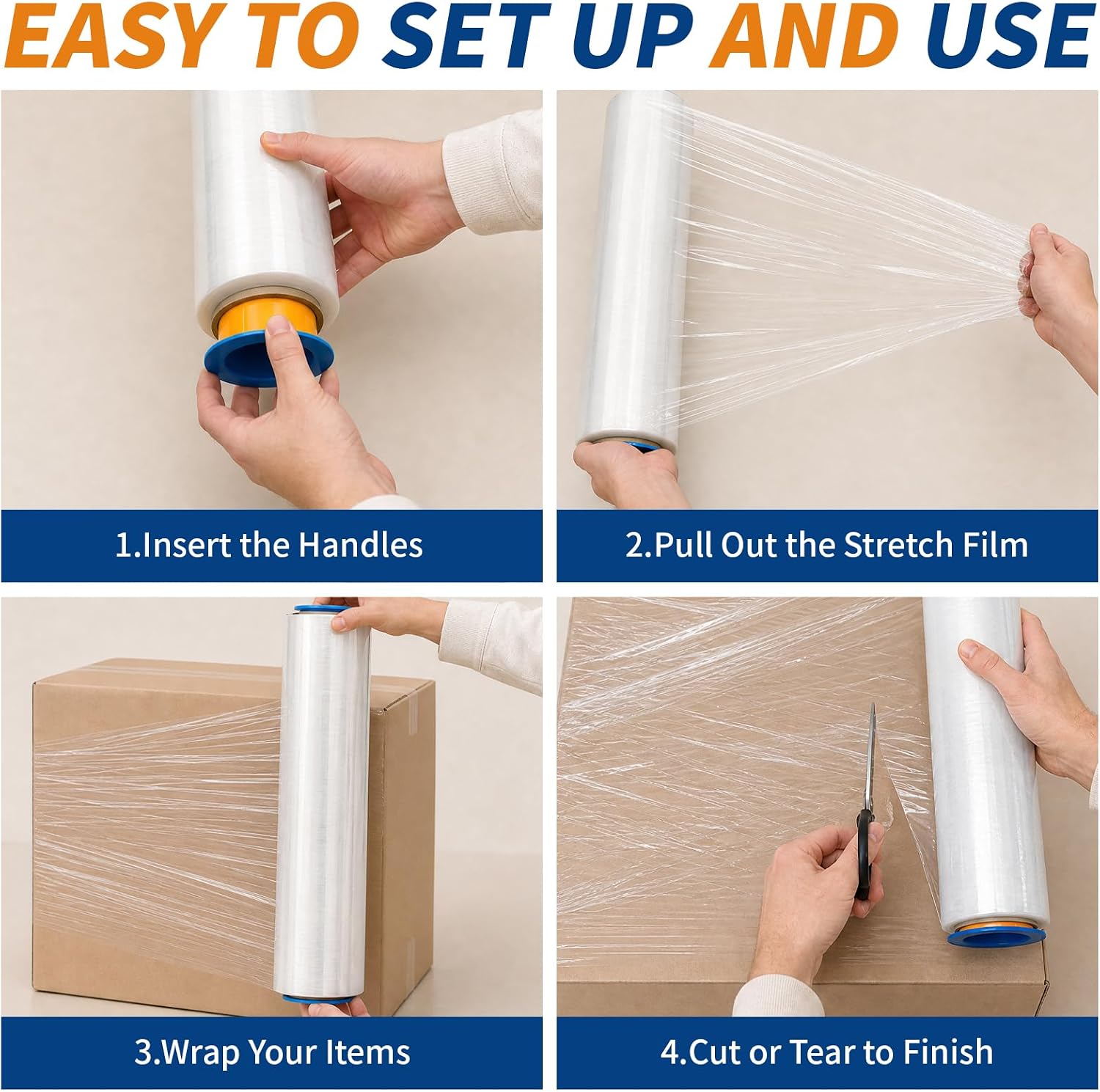 EASY TO SET UP AND USE

1.Insert the Handles

2.Pull Out the Stretch Film

3.Wrap Your Items

4.Cut or Tear to Finish