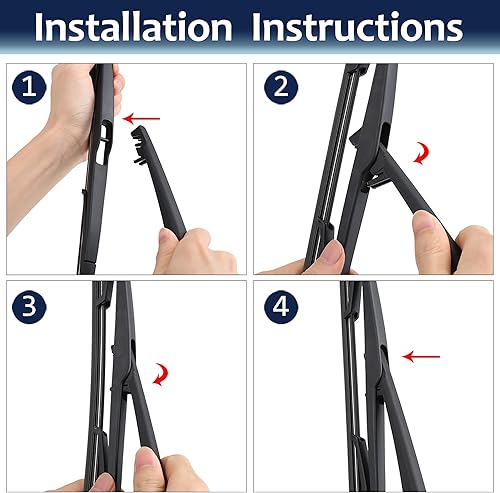 Installation Instructions

1

2

3

4