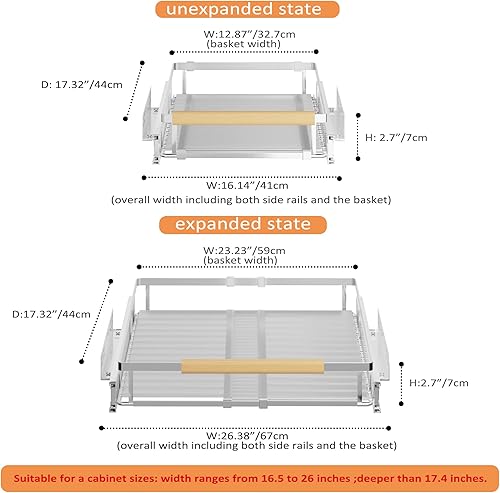 unexpanded state

W:12.87"/32.7cm
(basket width)

D: 17.32"/44cm

H: 2.7"/7cm

W:16.14"/41cm
(overall width including both side rails and the basket)

expanded state

W:23.23"/59cm
(basket width)

D:17.32"/44cm

H:2.7"/7cm

W:26.38"/67cm
(overall width including both side rails and the basket)

Suitable for a cabinet sizes: width ranges from 16.5 to 26 inches ;deeper than 17.4 inches.