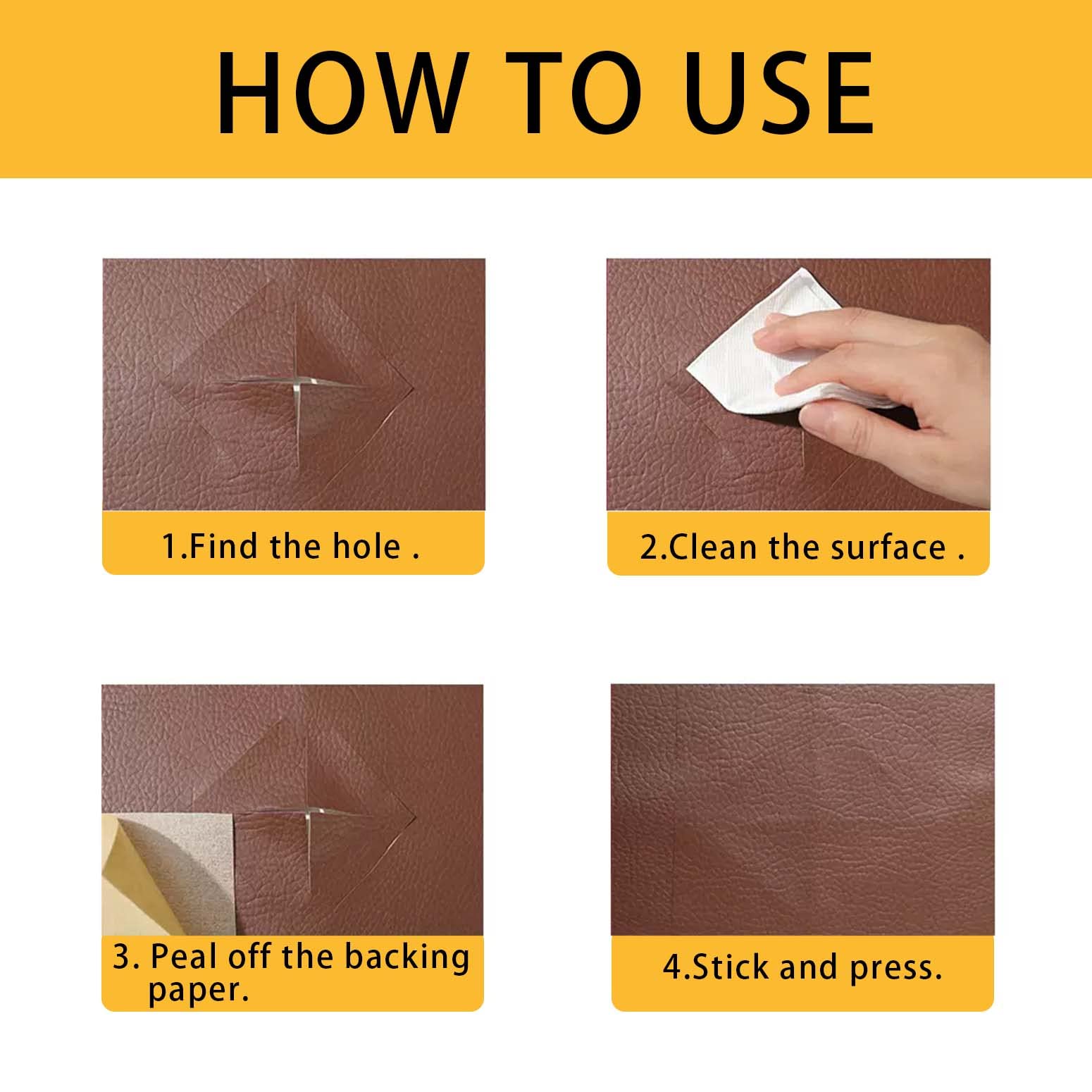 HOW TO USE

1.Find the hole .

2.Clean the surface .

3. Peal off the backing paper.

4.Stick and press.