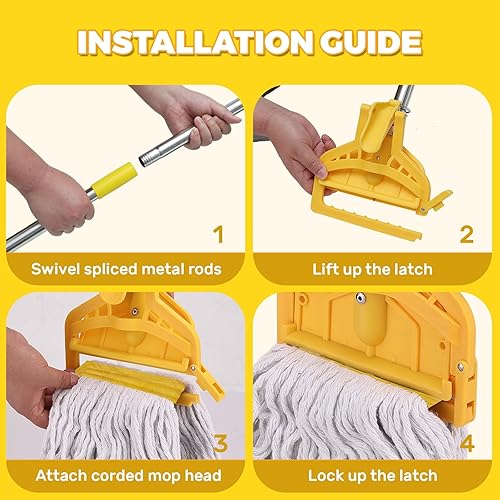 INSTALLATION GUIDE

1
Swivel spliced metal rods

2
Lift up the latch

3
Attach corded mop head

4
Lock up the latch