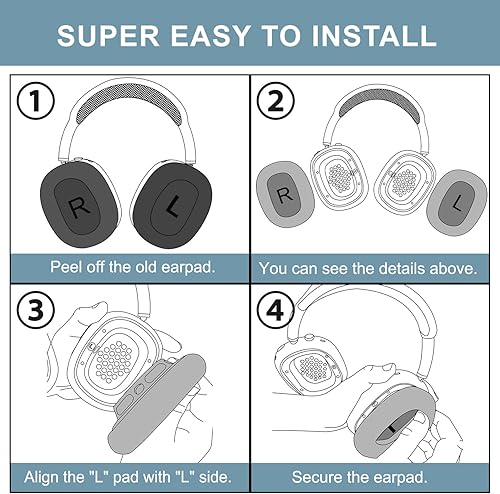 SUPER EASY TO INSTALL

1
R L
Peel off the old earpad.

2
R L
You can see the details above.

3
Align the "L" pad with "L" side.

4
Secure the earpad.