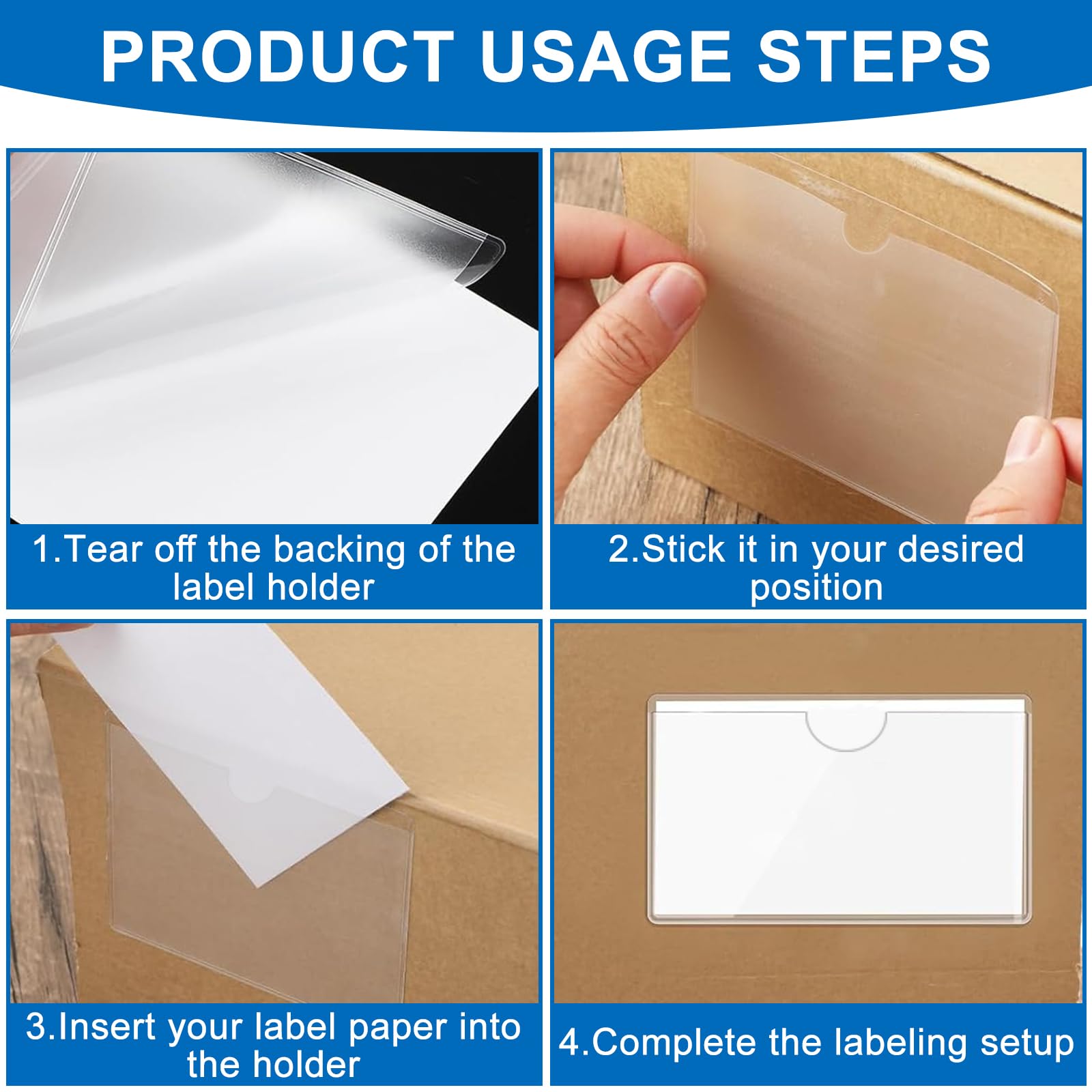 PRODUCT USAGE STEPS

1.Tear off the backing of the label holder

2.Stick it in your desired position

3.Insert your label paper into the holder

4.Complete the labeling setup