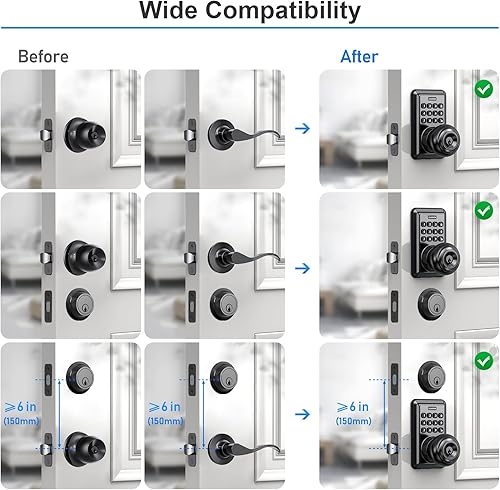 Wide Compatibility

Before

After

$\geqslant$6 in (150mm)

$\geqslant$6 in (150mm)

$\geqslant$6 in (150mm)