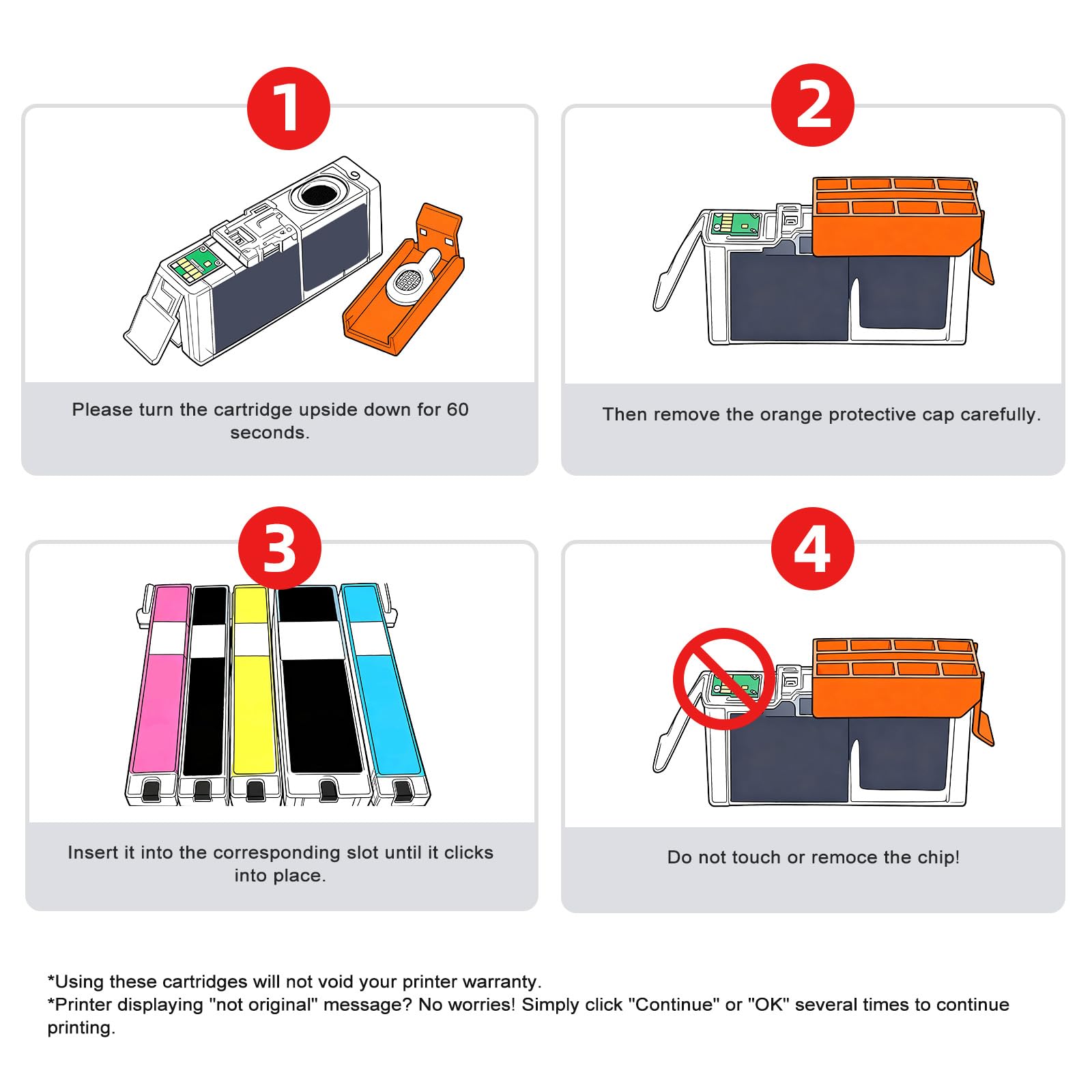 1

Please turn the cartridge upside down for 60 seconds.

2

Then remove the orange protective cap carefully.

3

Insert it into the corresponding slot until it clicks into place.

4

Do not touch or remoce the chip!

*Using these cartridges will not void your printer warranty.
*Printer displaying "not original" message? No worries! Simply click "Continue" or "OK" several times to continue printing.