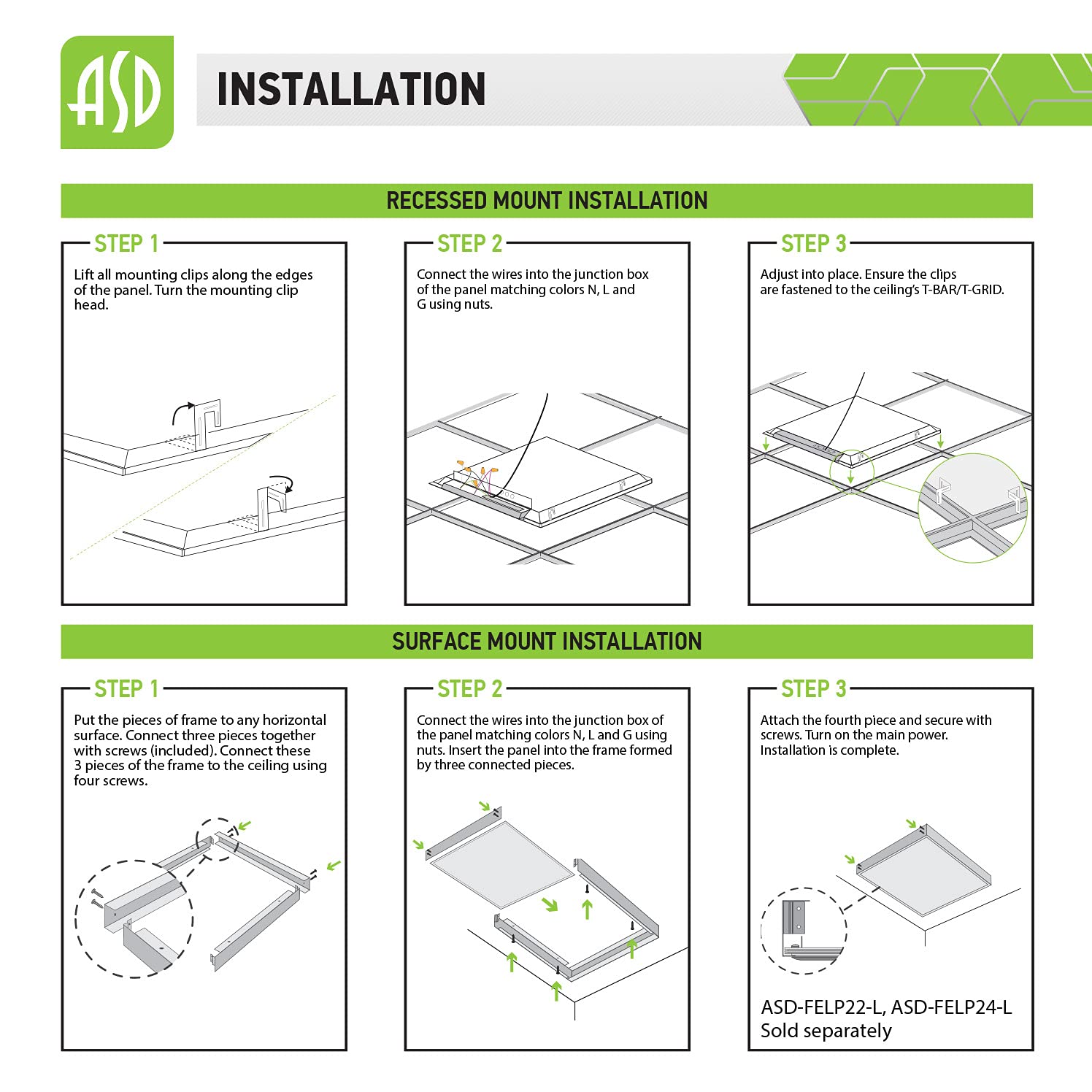 ASD

INSTALLATION

RECESSED MOUNT INSTALLATION

STEP 1

Lift all mounting clips along the edges of the panel. Turn the mounting clip head.

STEP 2

Connect the wires into the junction box of the panel matching colors N, L and G using nuts.

STEP 3

Adjust into place. Ensure the clips are fastened to the ceiling's T-BAR/T-GRID.

SURFACE MOUNT INSTALLATION

STEP 1

Put the pieces of frame to any horizontal surface. Connect three pieces together with screws (included). Connect these 3 pieces of the frame to the ceiling using four screws.

STEP 2

Connect the wires into the junction box of the panel matching colors N, L and G using nuts. Insert the panel into the frame formed by three connected pieces.

STEP 3

Attach the fourth piece and secure with screws. Turn on the main power. Installation is complete.

ASD-FELP22-L, ASD-FELP24-L
Sold separately