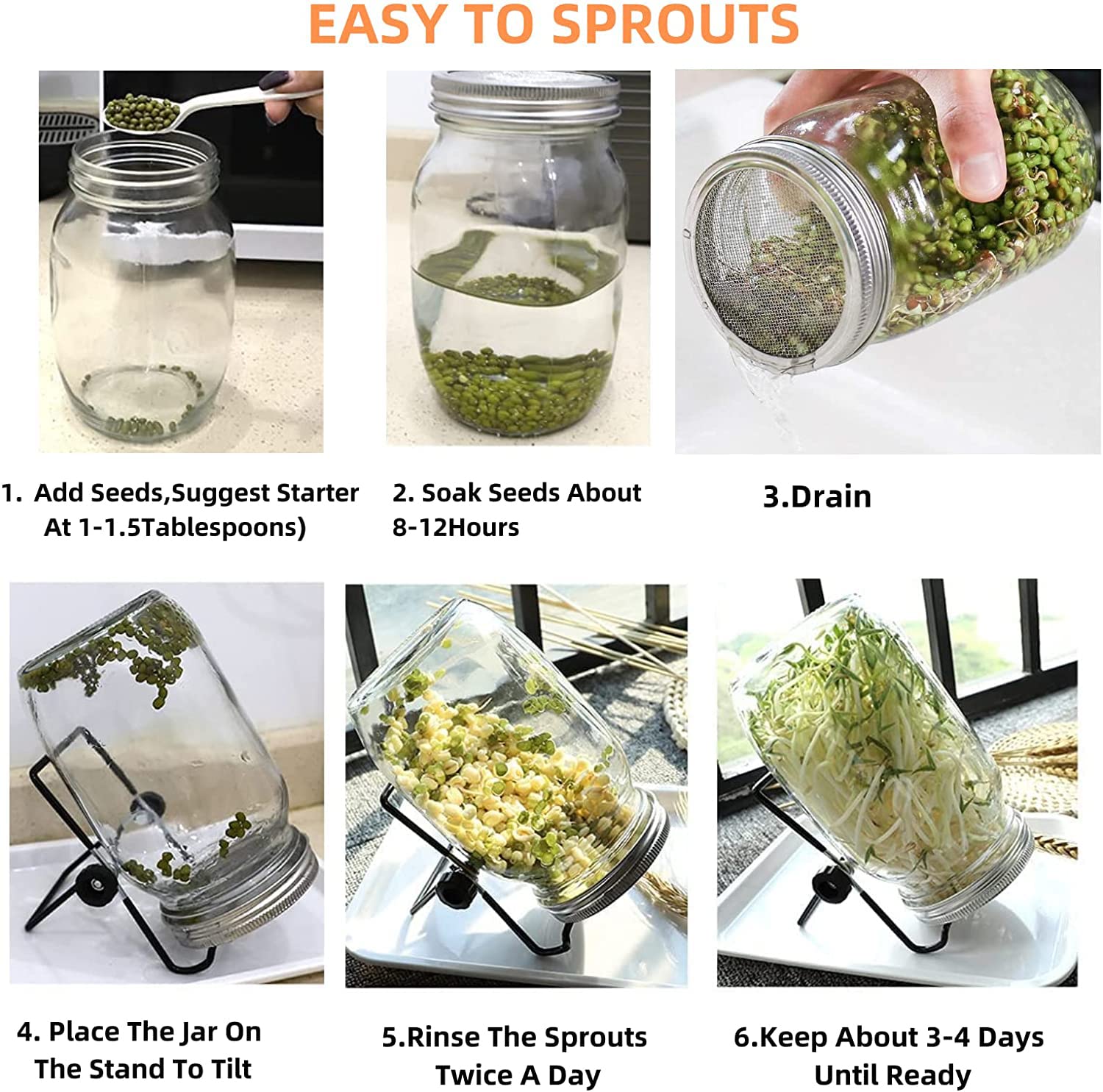 EASY TO SPROUTS

1. Add Seeds,Suggest Starter At 1-1.5Tablespoons)

2. Soak Seeds About 8-12Hours

3.Drain

4. Place The Jar On The Stand To Tilt

5.Rinse The Sprouts Twice A Day

6.Keep About 3-4 Days Until Ready