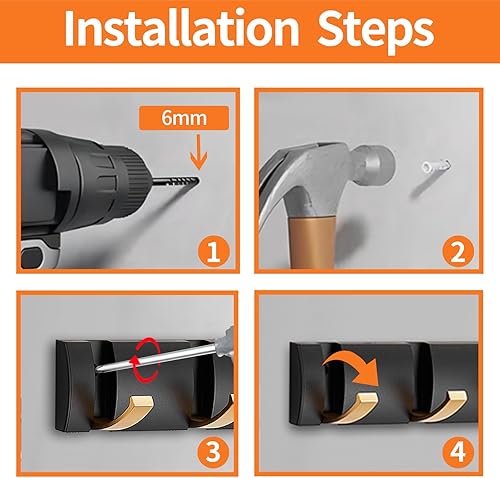 Installation Steps

6mm

1

2

3

4