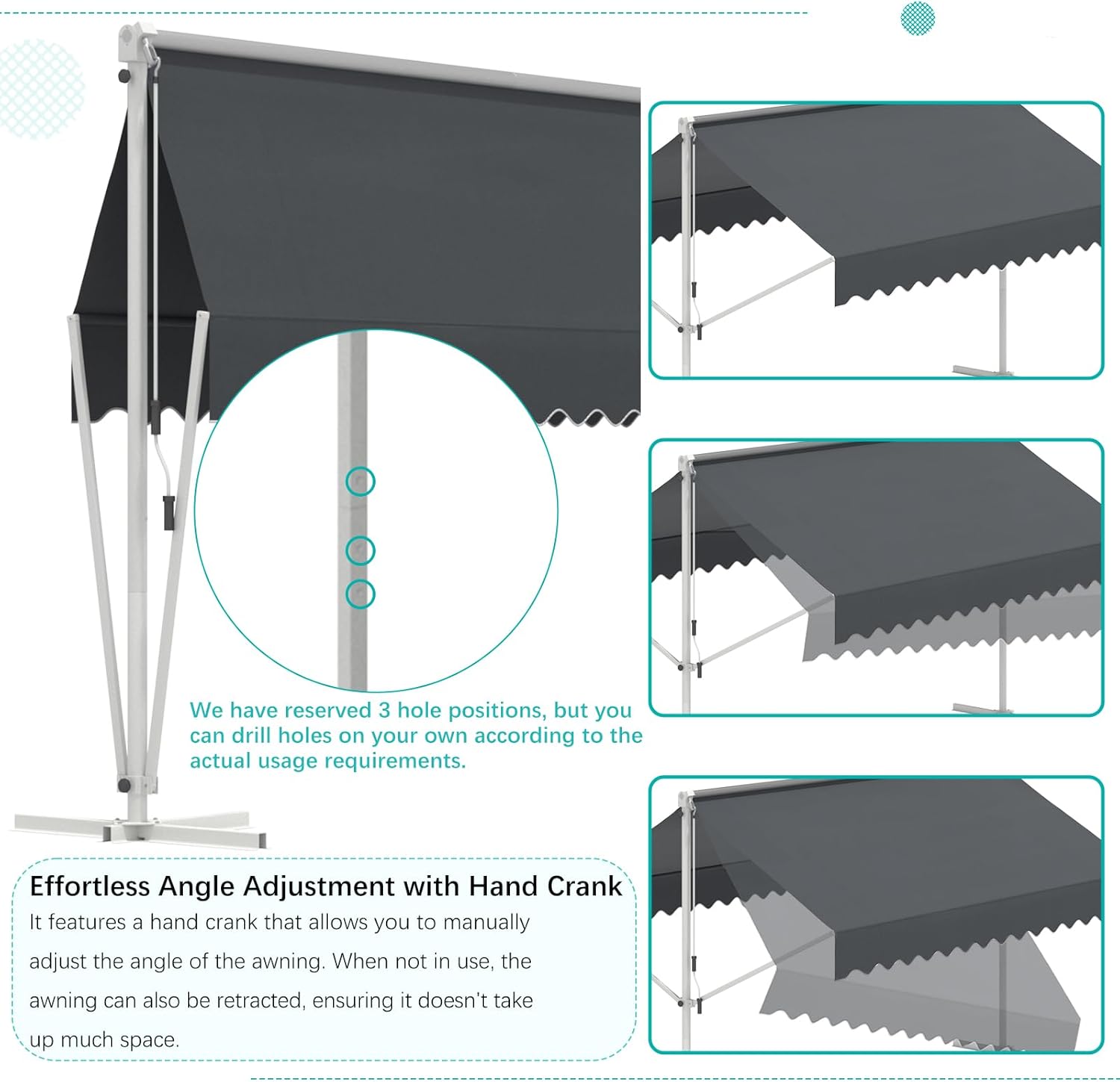 We have reserved 3 hole positions, but you can drill holes on your own according to the actual usage requirements.

Effortless Angle Adjustment with Hand Crank

It features a hand crank that allows you to manually adjust the angle of the awning. When not in use, the awning can also be retracted, ensuring it doesn't take up much space.