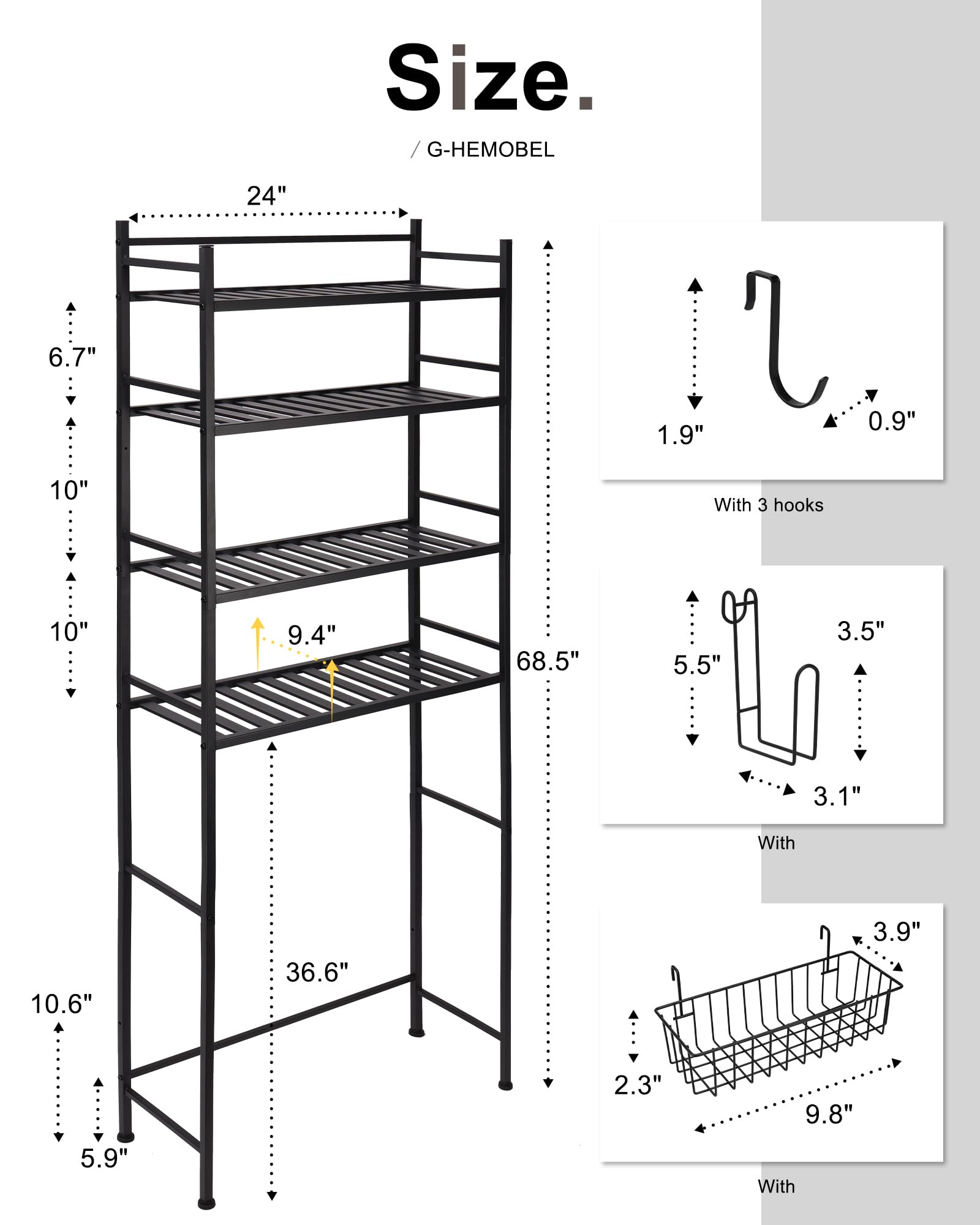 Size.

/ G-HEMOBEL

24"

6.7"

10"

10"

9.4"

68.5"

36.6"

10.6"

5.9"

1.9"

0.9"

With 3 hooks

5.5"

3.5"

3.1"

With

3.9"

2.3"

9.8"

With