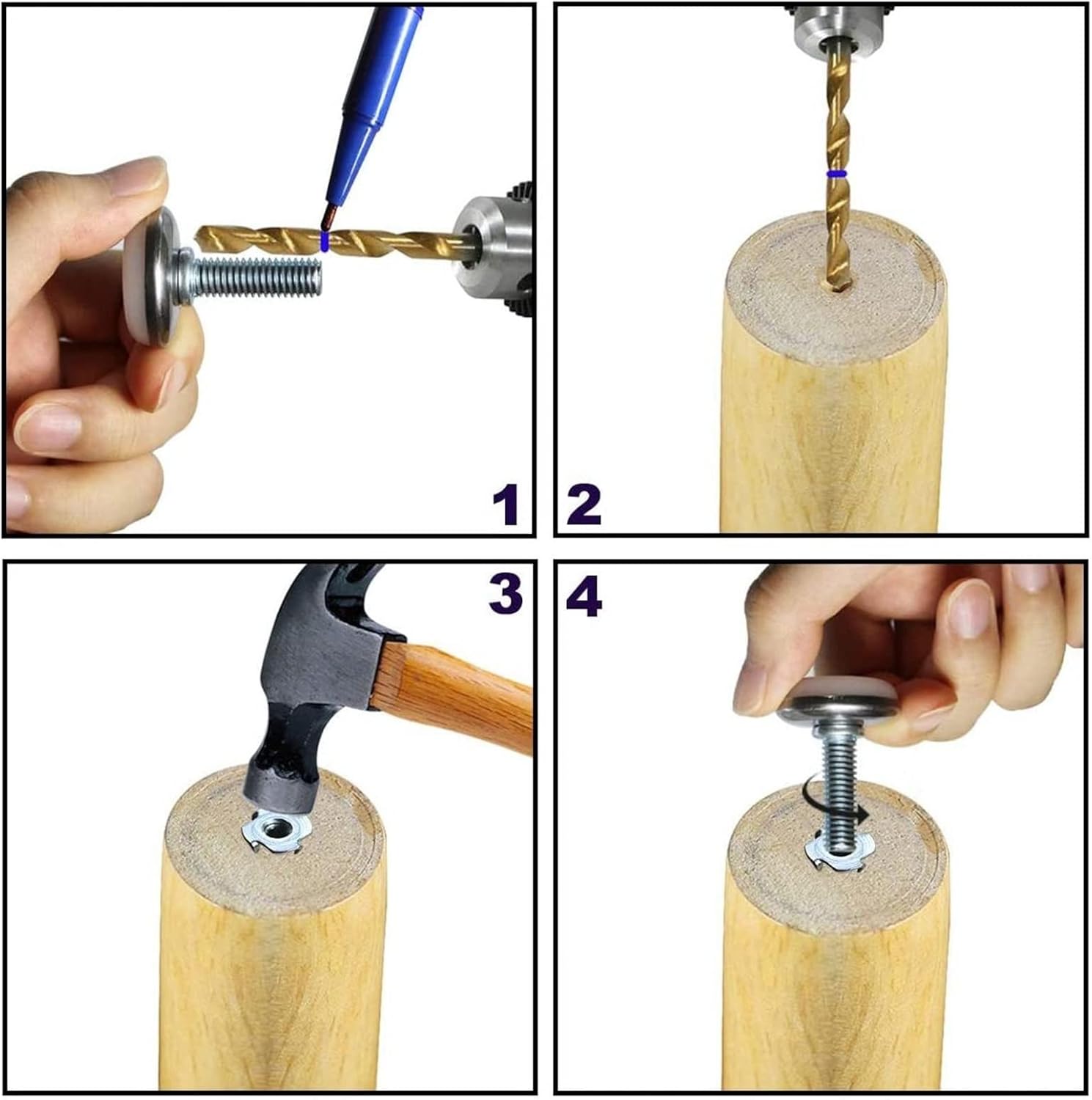 1
2
3
4