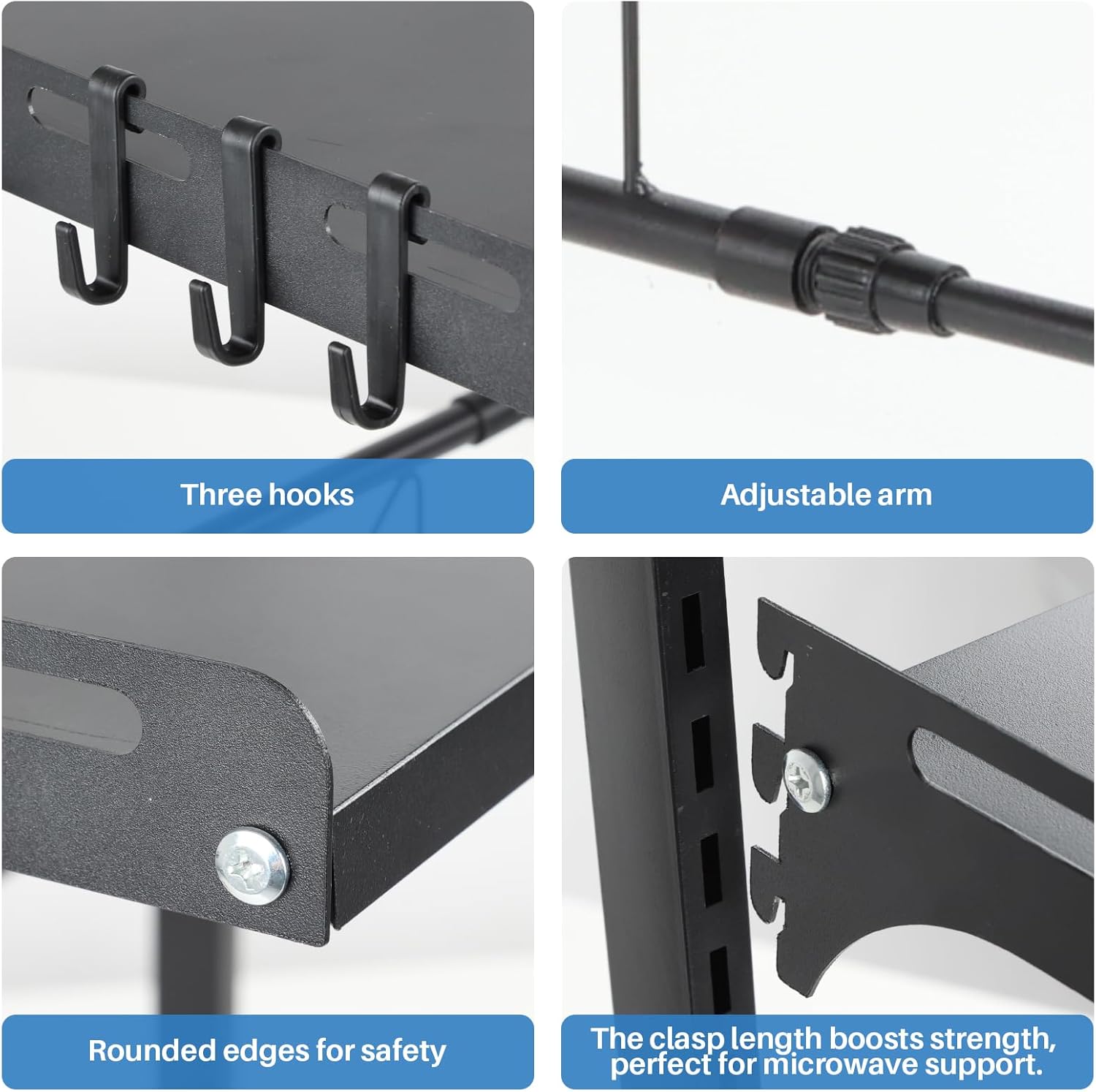 Three hooks

Adjustable arm

Rounded edges for safety

The clasp length boosts strength, perfect for microwave support.