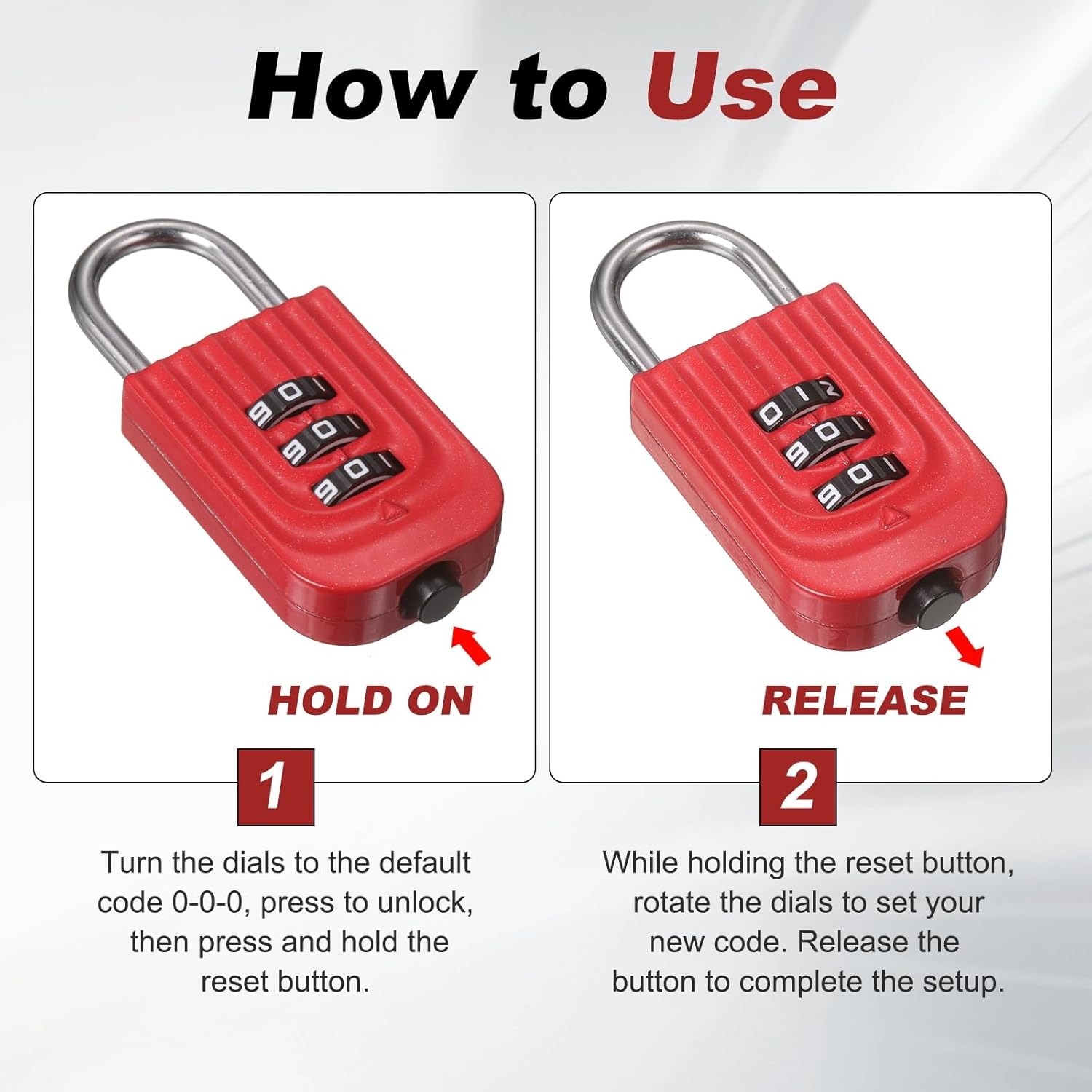 How to Use

HOLD ON

1

Turn the dials to the default code 0-0-0, press to unlock, then press and hold the reset button.

RELEASE

2

While holding the reset button, rotate the dials to set your new code. Release the button to complete the setup.