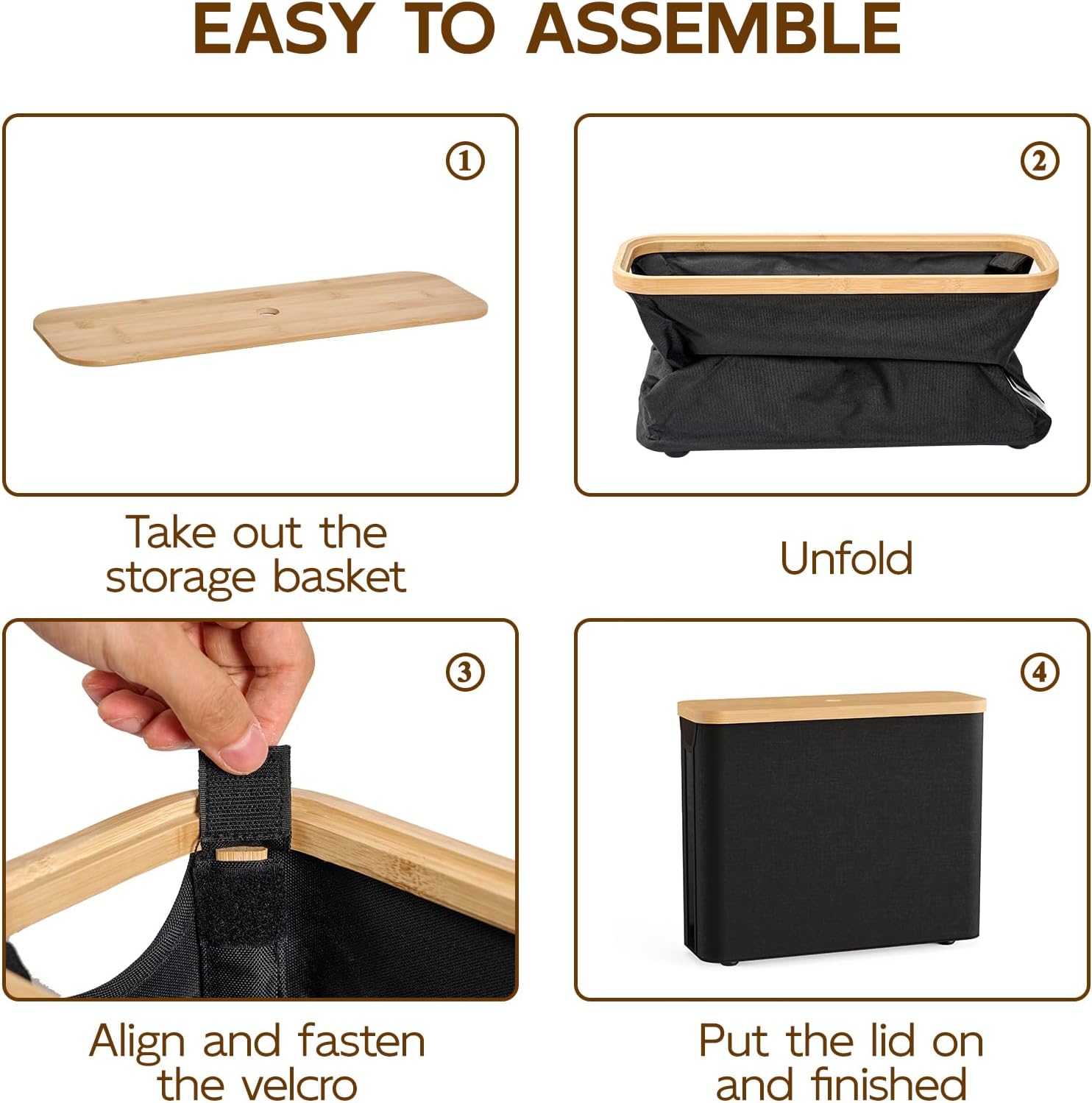 EASY TO ASSEMBLE

①

Take out the storage basket

②

Unfold

③

Align and fasten the velcro

④

Put the lid on and finished