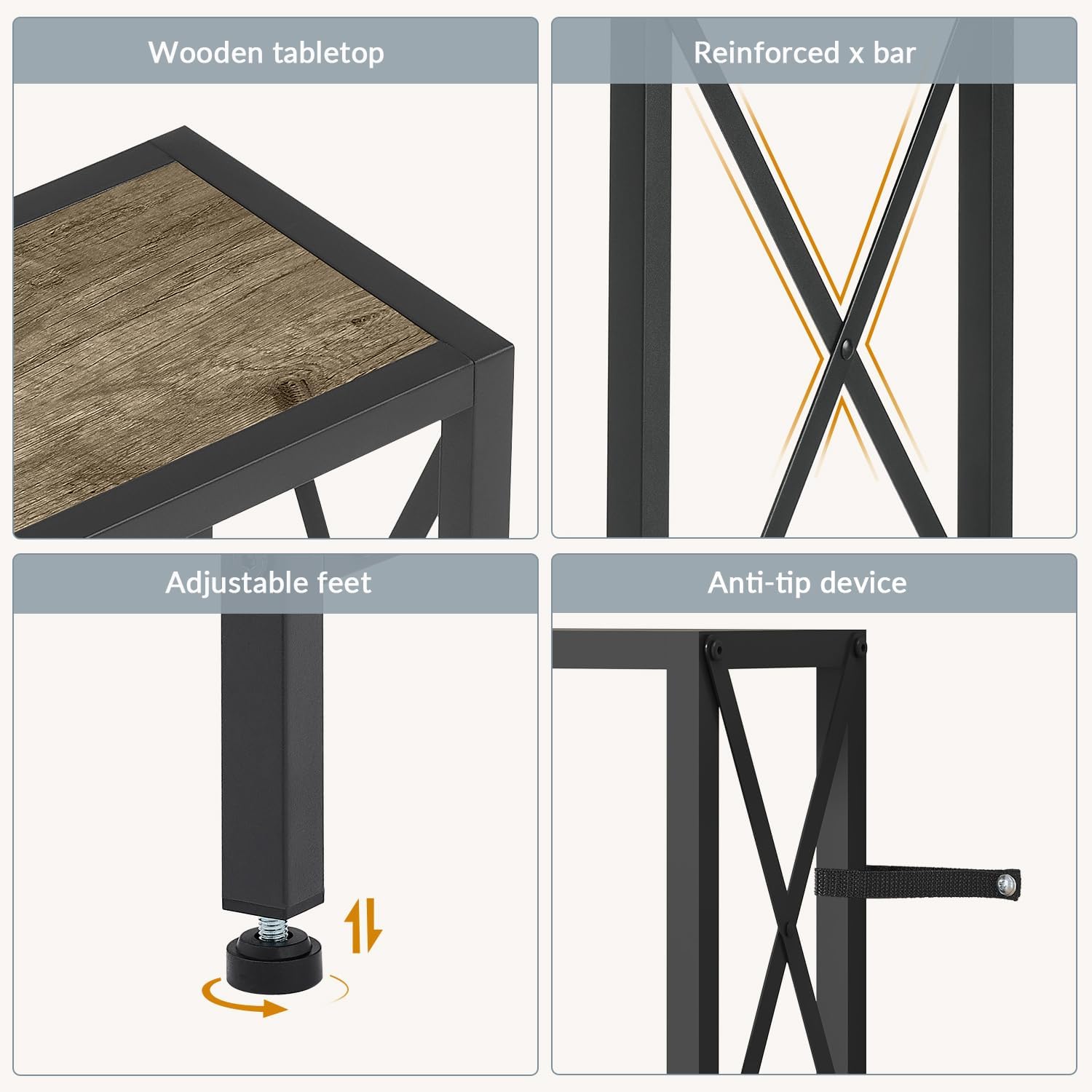 Wooden tabletop

Reinforced x bar

Adjustable feet

Anti-tip device