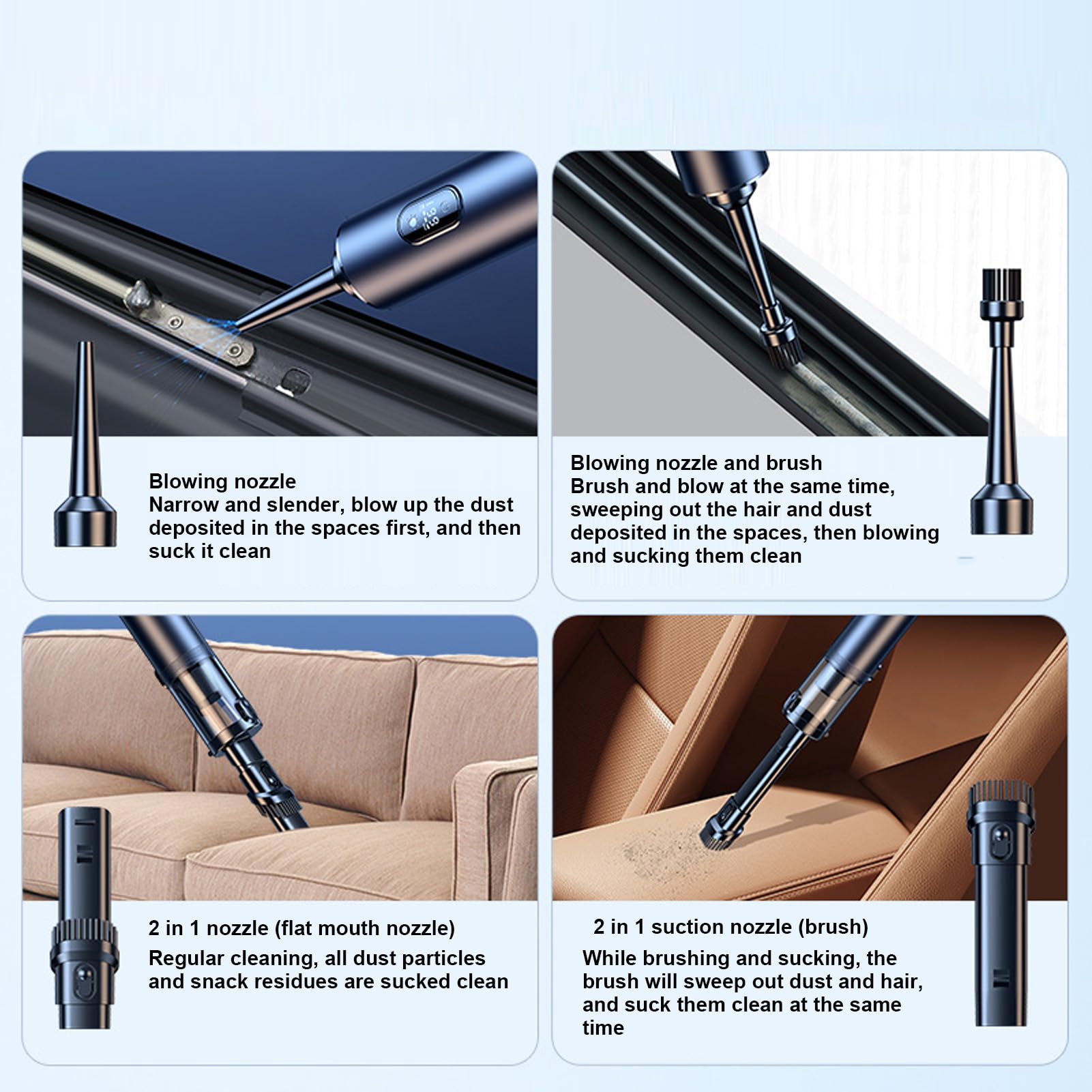 Blowing nozzle
Narrow and slender, blow up the dust deposited in the spaces first, and then suck it clean

Blowing nozzle and brush
Brush and blow at the same time, sweeping out the hair and dust deposited in the spaces, then blowing and sucking them clean

2 in 1 nozzle (flat mouth nozzle)
Regular cleaning, all dust particles and snack residues are sucked clean

2 in 1 suction nozzle (brush)
While brushing and sucking, the brush will sweep out dust and hair, and suck them clean at the same time