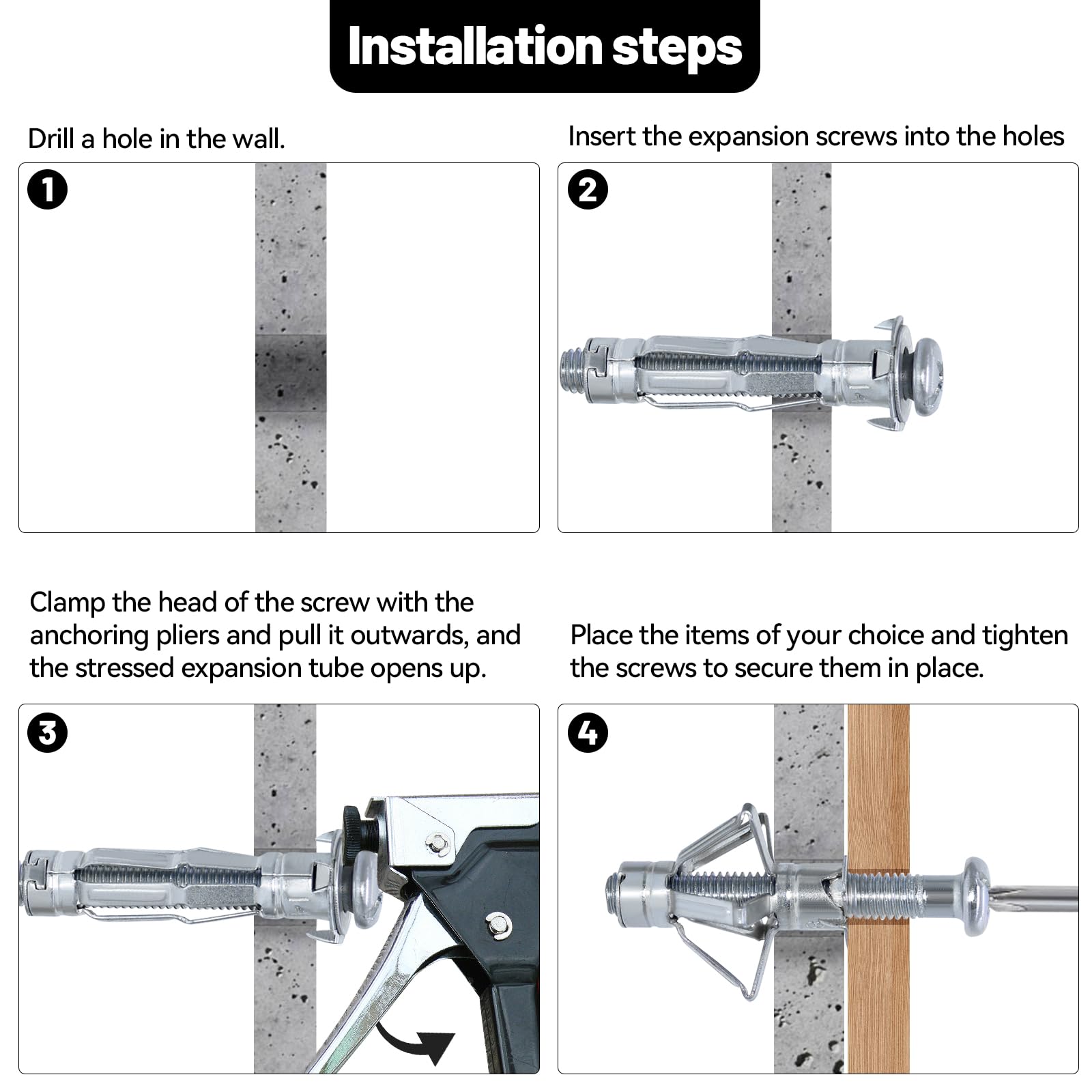 Installation steps

Drill a hole in the wall.

1

Insert the expansion screws into the holes

2

Clamp the head of the screw with the anchoring pliers and pull it outwards, and the stressed expansion tube opens up.

3

Place the items of your choice and tighten the screws to secure them in place.

4