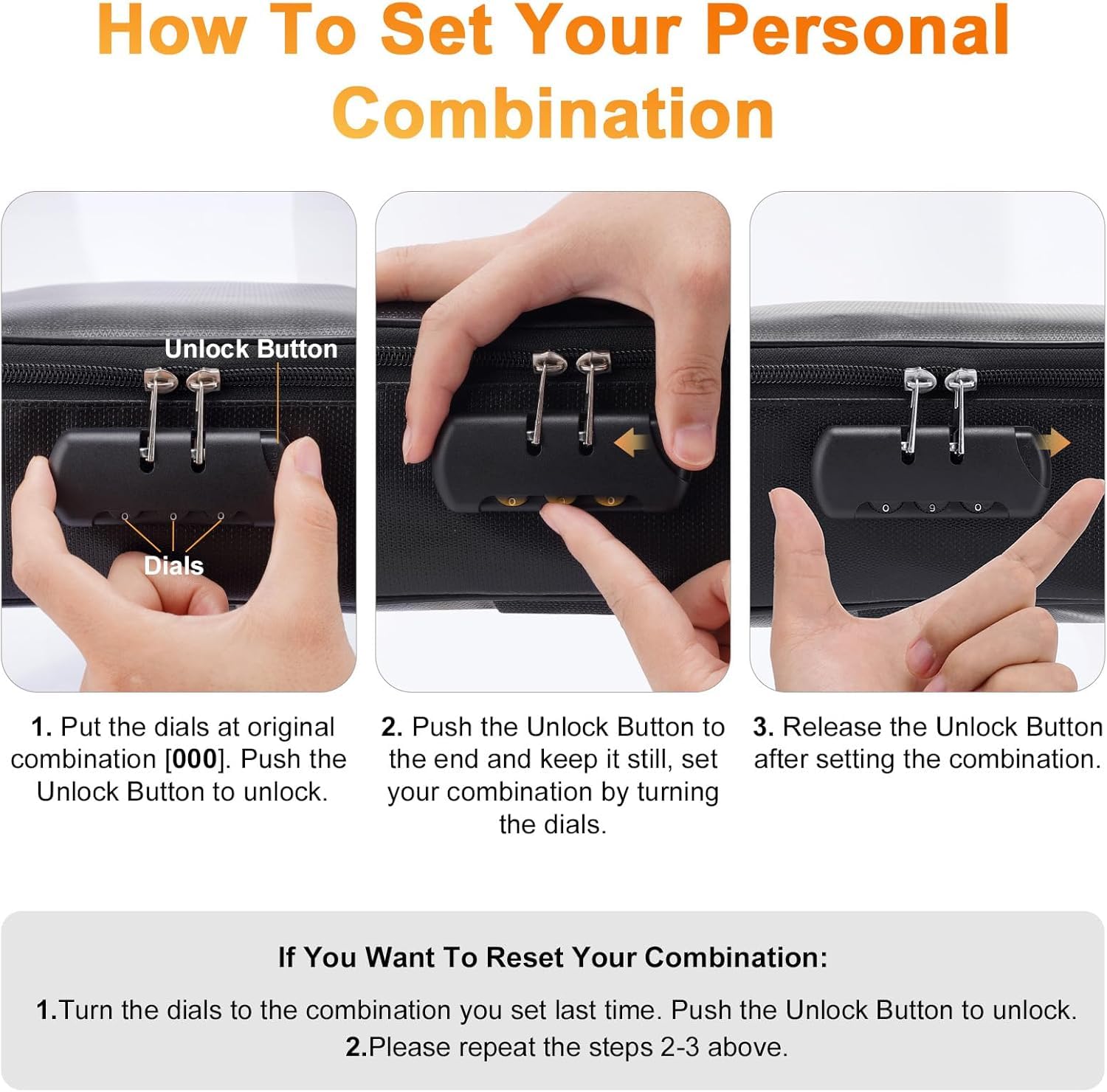 How To Set Your Personal Combination

Unlock Button

Dials

1. Put the dials at original combination [000]. Push the Unlock Button to unlock.

2. Push the Unlock Button to the end and keep it still, set your combination by turning the dials.

3. Release the Unlock Button after setting the combination.

If You Want To Reset Your Combination:

1.Turn the dials to the combination you set last time. Push the Unlock Button to unlock.
2.Please repeat the steps 2-3 above.